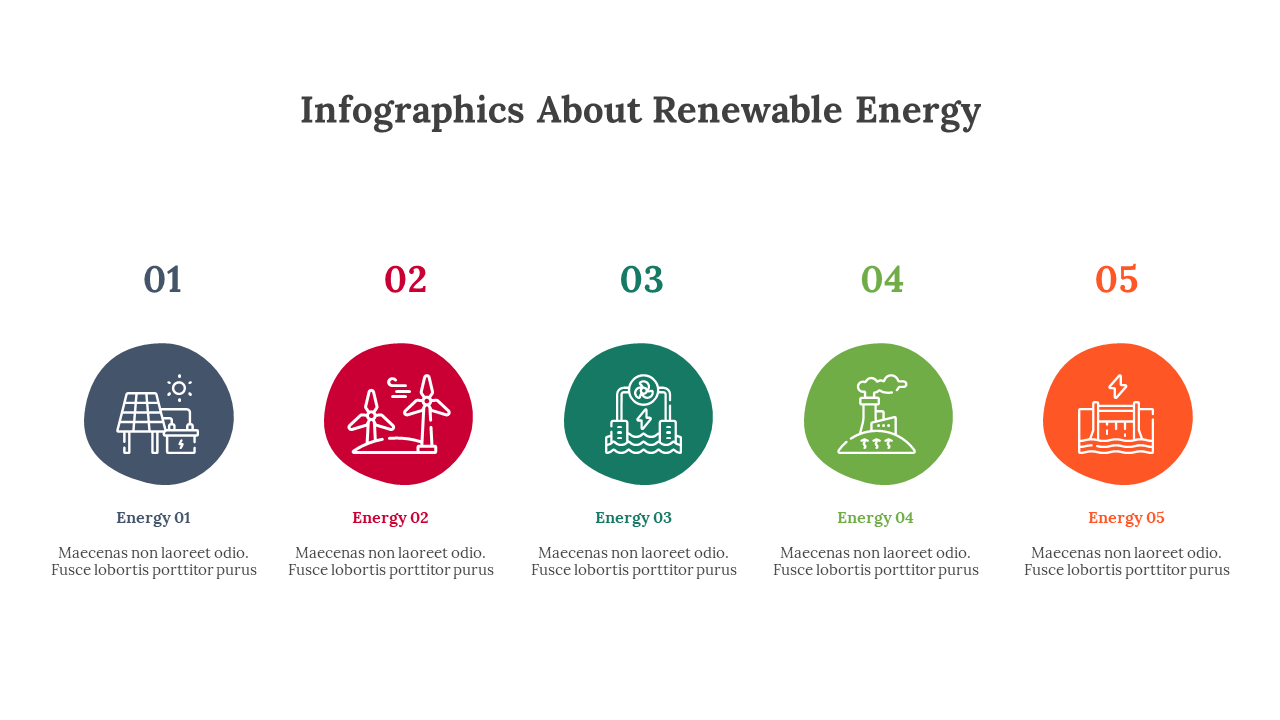 Infographics About Renewable Energy

01

Energy 01

Maecenas non laoreet odio. Fusce lobortis porttitor purus

02

Energy 02

Maecenas non laoreet odio. Fusce lobortis porttitor purus

03

Energy 03

Maecenas non laoreet odio. Fusce lobortis porttitor purus

04

Energy 04

Maecenas non laoreet odio. Fusce lobortis porttitor purus

05

Energy 05

Maecenas non laoreet odio. Fusce lobortis porttitor purus