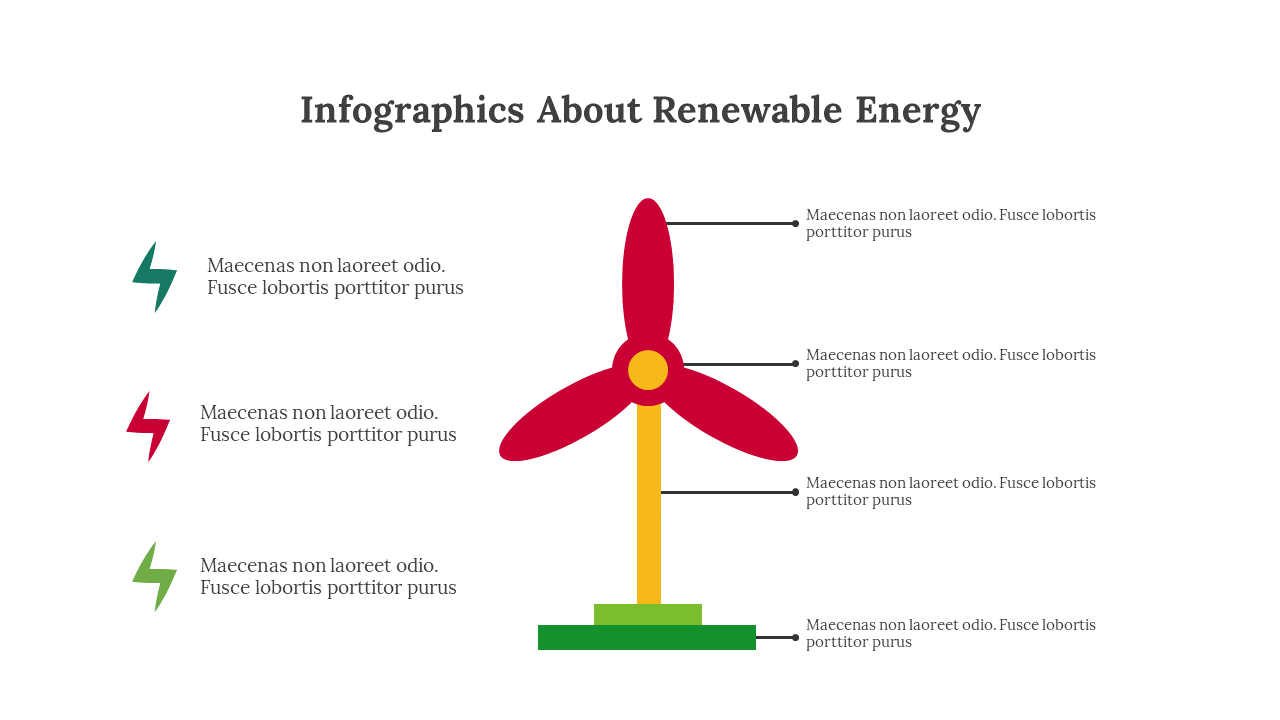 Infographics About Renewable Energy

Maecenas non laoreet odio. Fusce lobortis porttitor purus

Maecenas non laoreet odio. Fusce lobortis porttitor purus

Maecenas non laoreet odio. Fusce lobortis porttitor purus

Maecenas non laoreet odio. Fusce lobortis porttitor purus

Maecenas non laoreet odio. Fusce lobortis porttitor purus

Maecenas non laoreet odio. Fusce lobortis porttitor purus

Maecenas non laoreet odio. Fusce lobortis porttitor purus