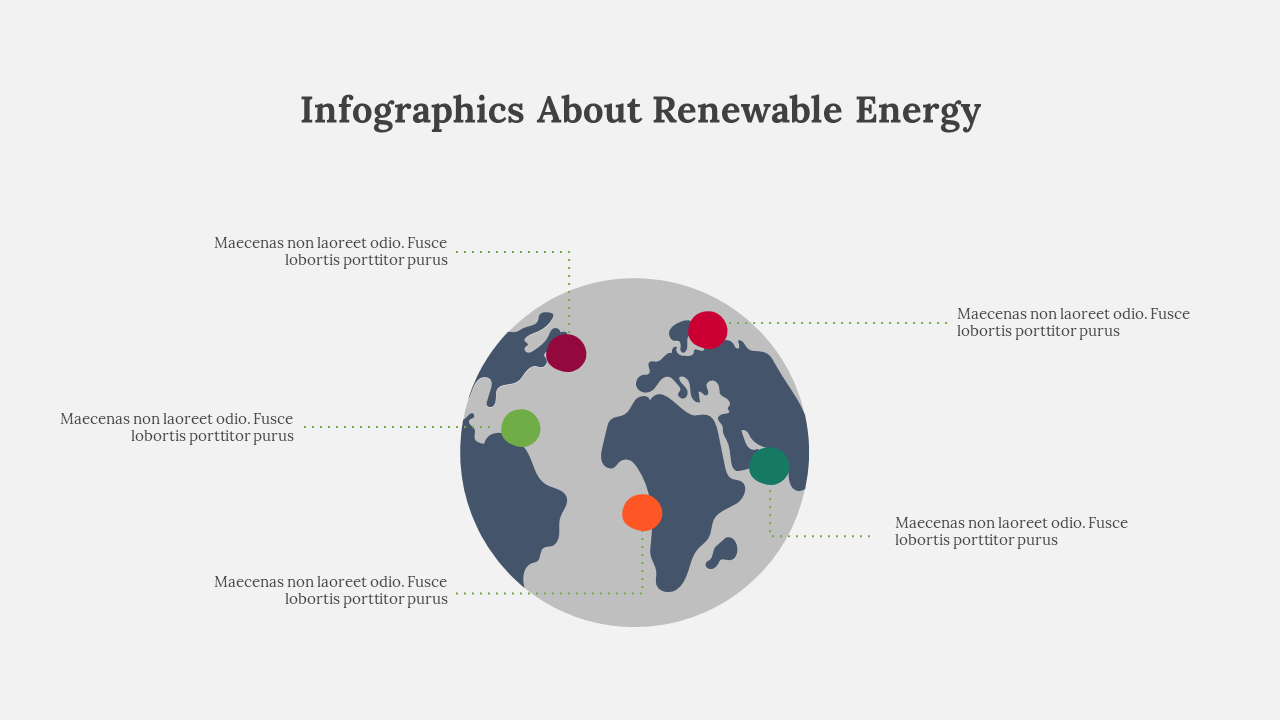 Infographics About Renewable Energy

Maecenas non laoreet odio. Fusce lobortis porttitor purus

Maecenas non laoreet odio. Fusce lobortis porttitor purus

Maecenas non laoreet odio. Fusce lobortis porttitor purus

Maecenas non laoreet odio. Fusce lobortis porttitor purus

Maecenas non laoreet odio. Fusce lobortis porttitor purus