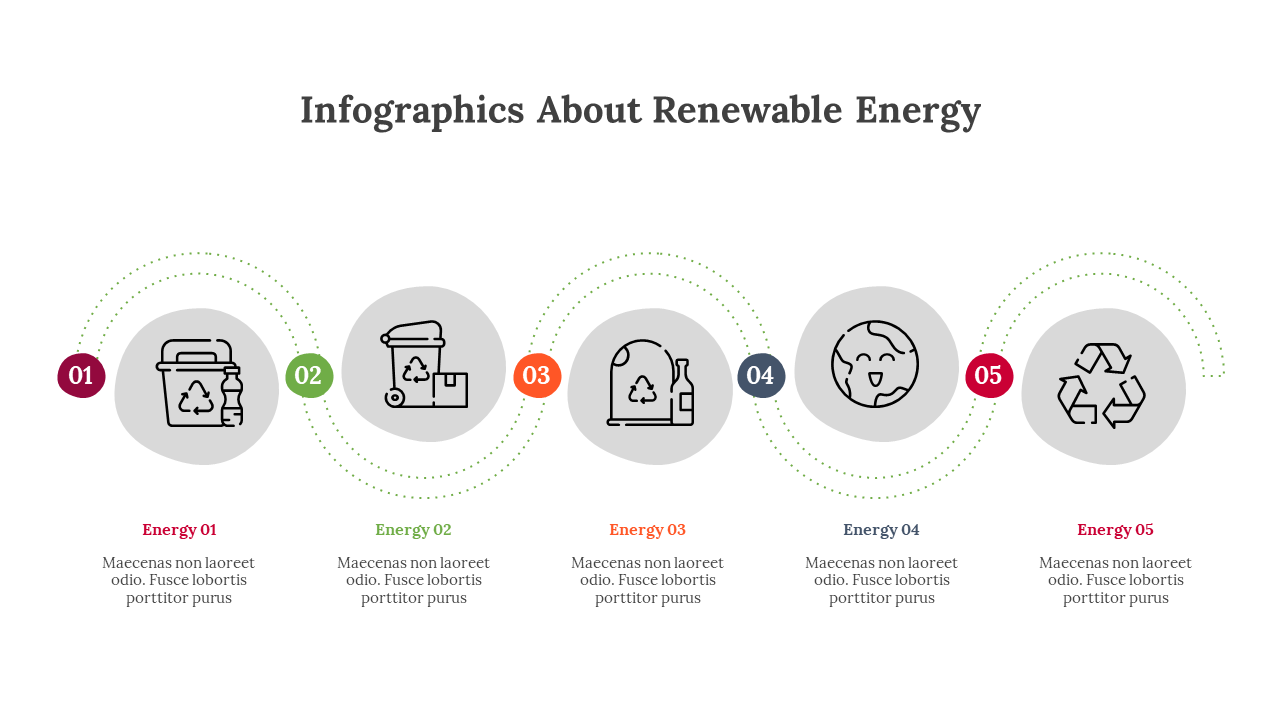 Infographics About Renewable Energy

01

02

03

04

05

Energy 01

Maecenas non laoreet odio. Fusce lobortis porttitor purus

Energy 02

Maecenas non laoreet odio. Fusce lobortis porttitor purus

Energy 03

Maecenas non laoreet odio. Fusce lobortis porttitor purus

Energy 04

Maecenas non laoreet odio. Fusce lobortis porttitor purus

Energy 05

Maecenas non laoreet odio. Fusce lobortis porttitor purus