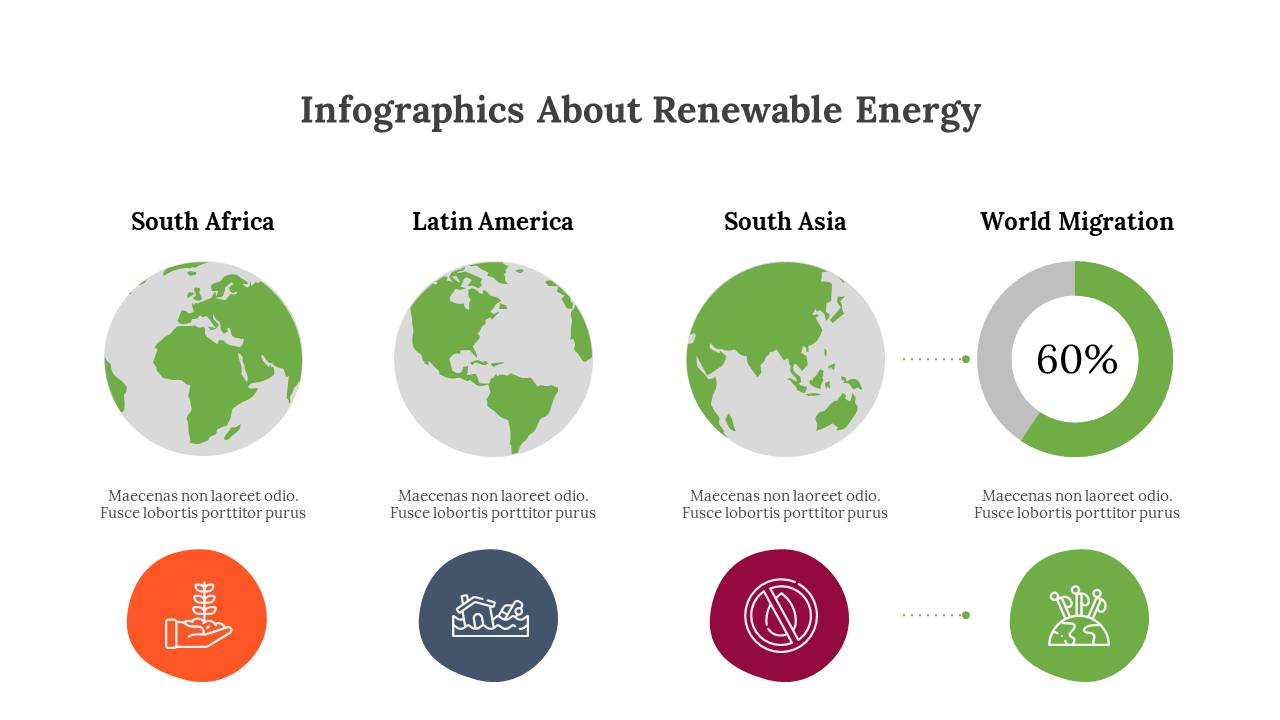 Infographics About Renewable Energy

South Africa

Maecenas non laoreet odio. Fusce lobortis porttitor purus

Latin America

Maecenas non laoreet odio. Fusce lobortis porttitor purus

South Asia

Maecenas non laoreet odio. Fusce lobortis porttitor purus

World Migration

60%

Maecenas non laoreet odio. Fusce lobortis porttitor purus