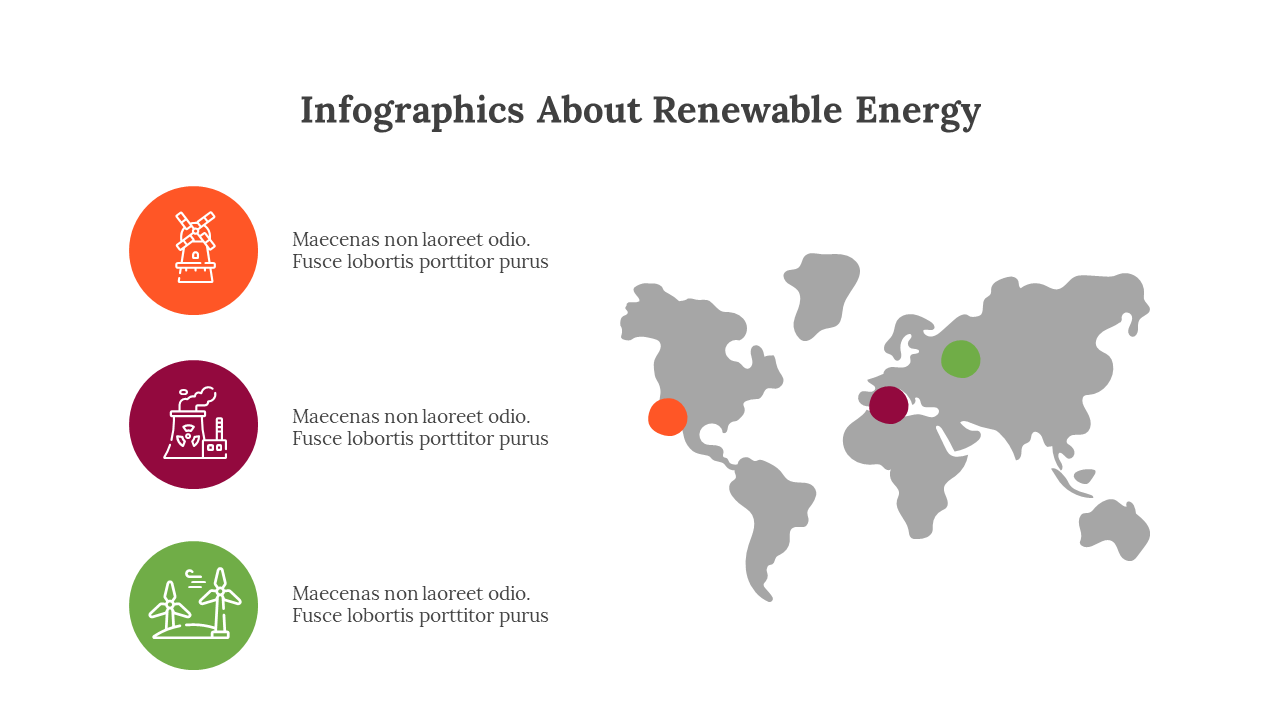 Infographics About Renewable Energy

Maecenas non laoreet odio.
Fusce lobortis porttitor purus

Maecenas non laoreet odio.
Fusce lobortis porttitor purus

Maecenas non laoreet odio.
Fusce lobortis porttitor purus