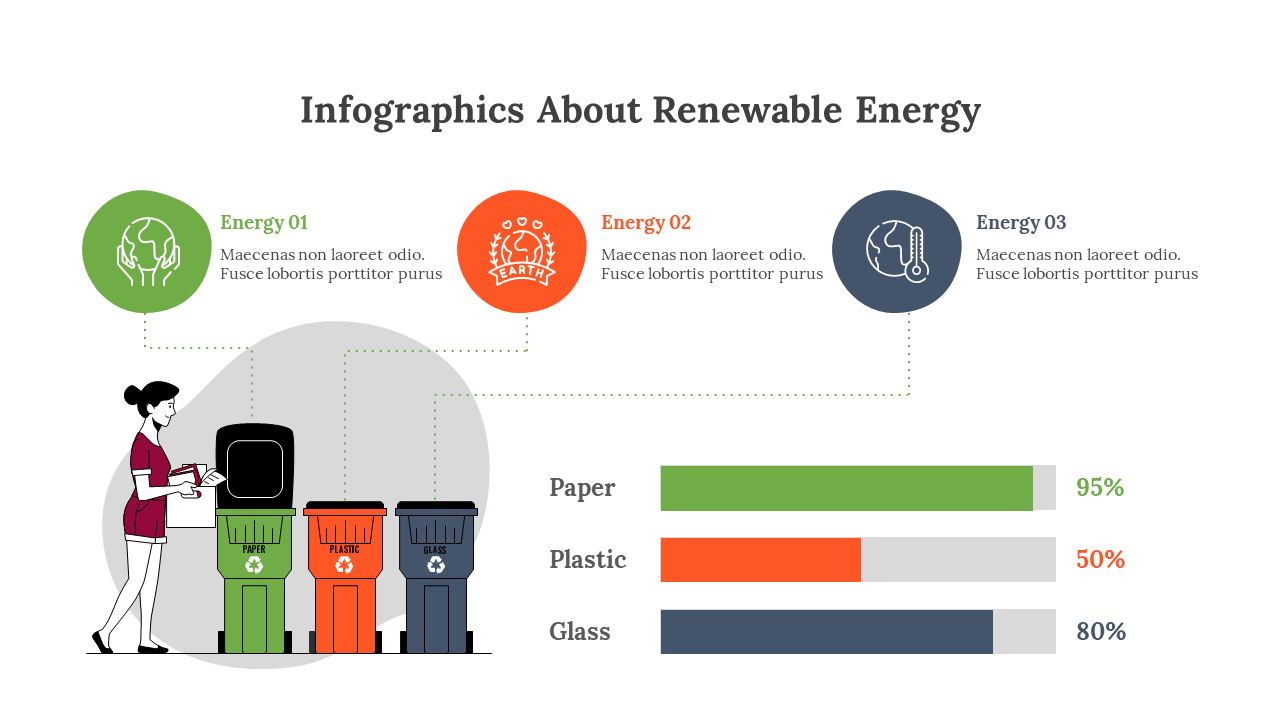 Infographics About Renewable Energy

Energy 01
Maecenas non laoreet odio. Fusce lobortis porttitor purus

EARTH

Energy 02
Maecenas non laoreet odio. Fusce lobortis porttitor purus

Energy 03
Maecenas non laoreet odio. Fusce lobortis porttitor purus

PAPER
PLASTIC
GLASS

Paper 95%
Plastic 50%
Glass 80%