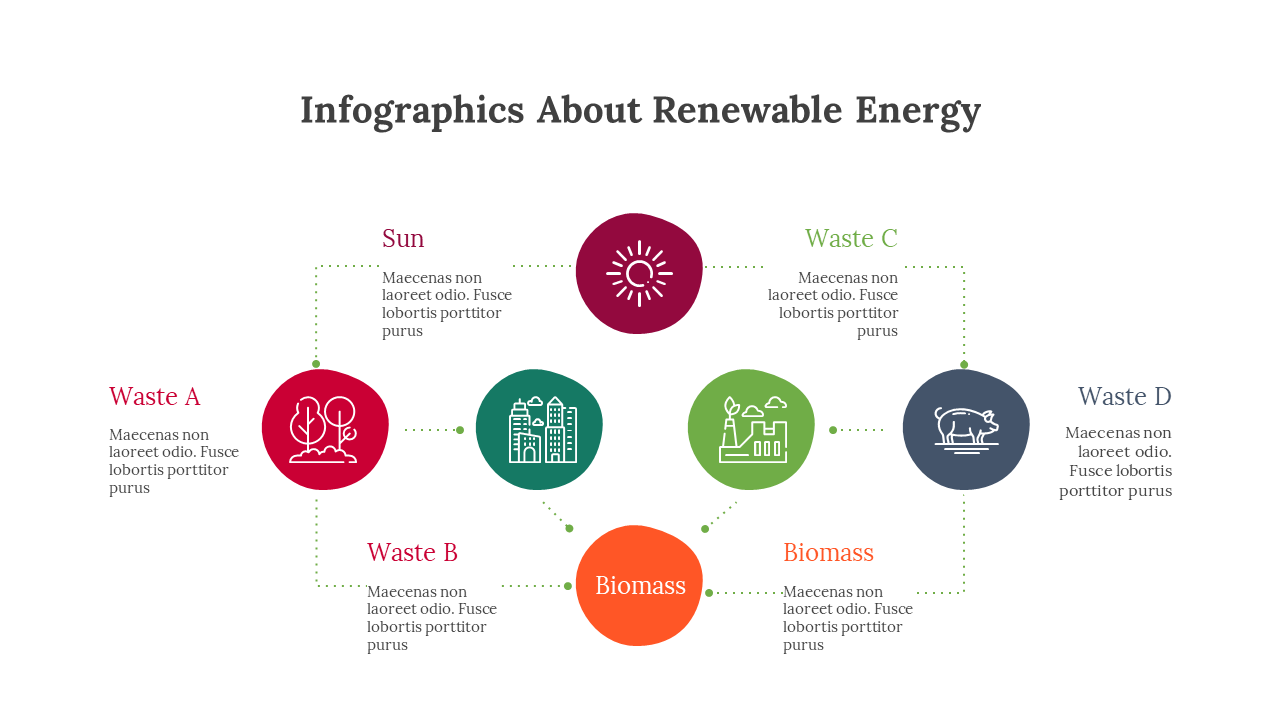 Infographics About Renewable Energy

Sun

Maecenas non laoreet odio. Fusce lobortis porttitor purus

Waste C

Maecenas non laoreet odio. Fusce lobortis porttitor purus

Waste A

Maecenas non laoreet odio. Fusce lobortis porttitor purus

Waste D

Maecenas non laoreet odio. Fusce lobortis porttitor purus

Waste B

Maecenas non laoreet odio. Fusce lobortis porttitor purus

Biomass

Biomass

Maecenas non laoreet odio. Fusce lobortis porttitor purus