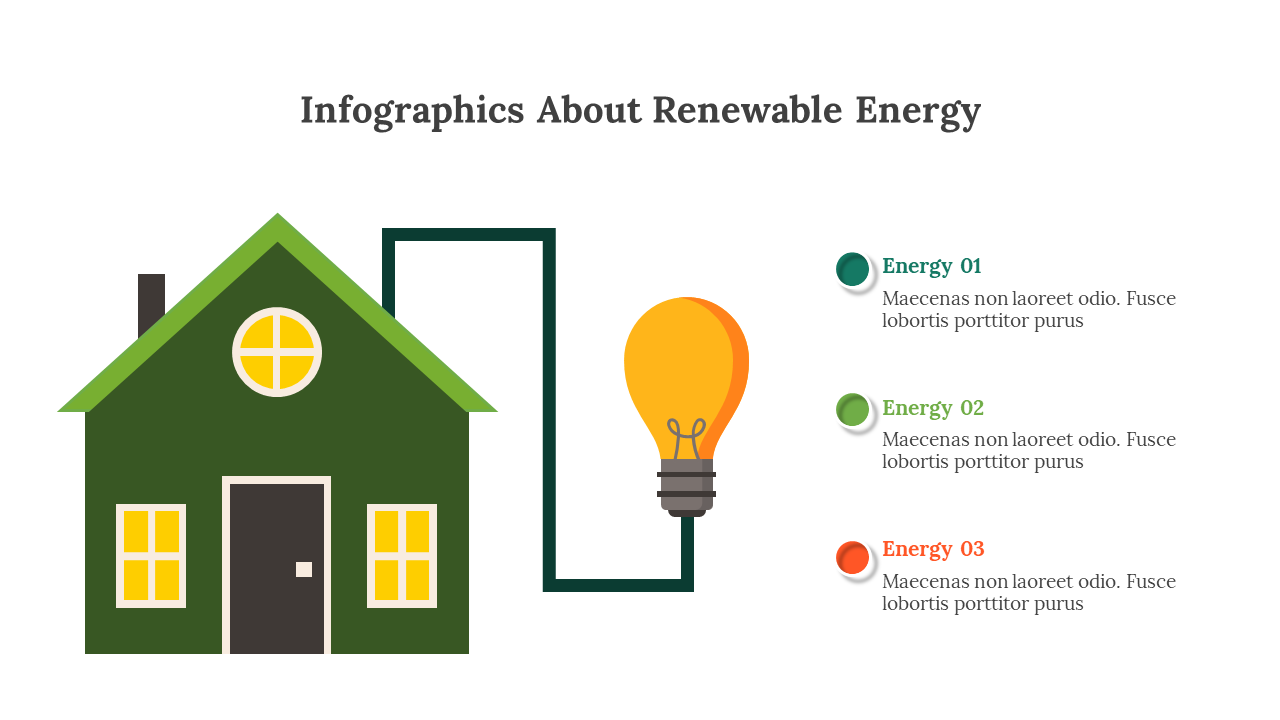 Infographics About Renewable Energy

Energy 01
Maecenas non laoreet odio. Fusce lobortis porttitor purus

Energy 02
Maecenas non laoreet odio. Fusce lobortis porttitor purus

Energy 03
Maecenas non laoreet odio. Fusce lobortis porttitor purus