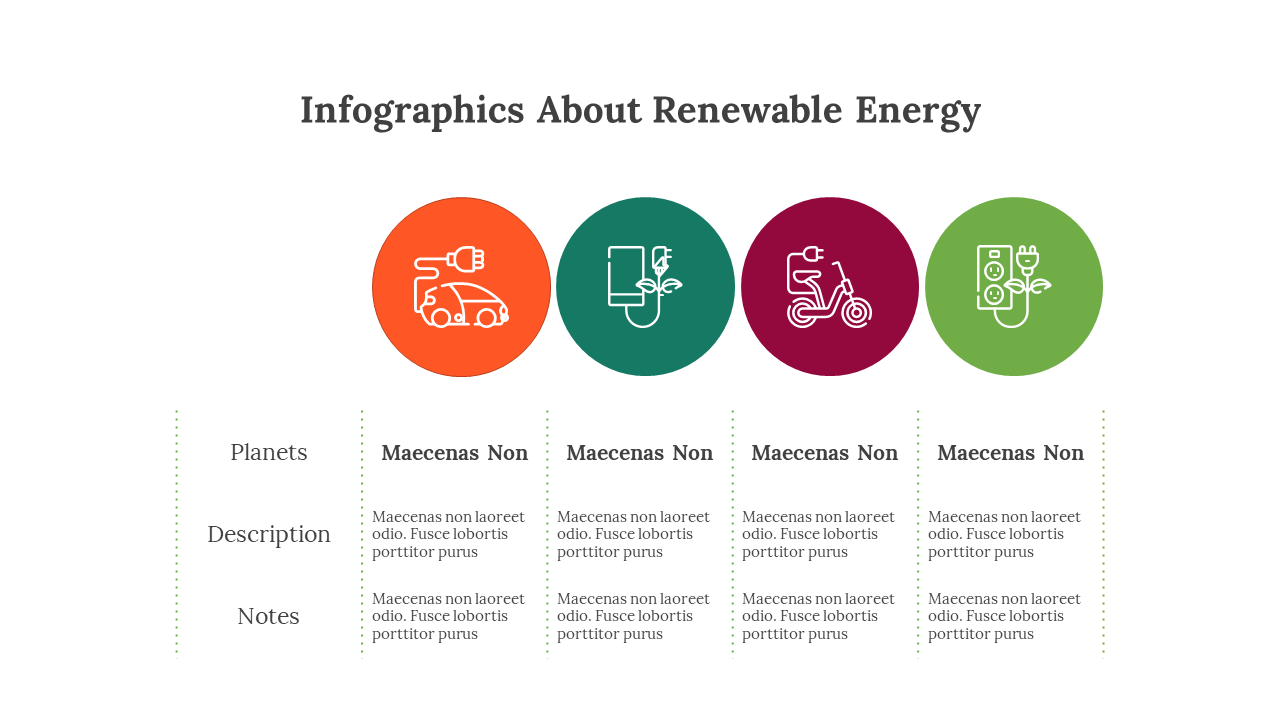 Infographics About Renewable Energy

| Planets | Maecenas Non | Maecenas Non | Maecenas Non | Maecenas Non |
|---|---|---|---|---|
| Description | Maecenas non laoreet odio. Fusce lobortis porttitor purus | Maecenas non laoreet odio. Fusce lobortis porttitor purus | Maecenas non laoreet odio. Fusce lobortis porttitor purus | Maecenas non laoreet odio. Fusce lobortis porttitor purus |
| Notes | Maecenas non laoreet odio. Fusce lobortis porttitor purus | Maecenas non laoreet odio. Fusce lobortis porttitor purus | Maecenas non laoreet odio. Fusce lobortis porttitor purus | Maecenas non laoreet odio. Fusce lobortis porttitor purus |