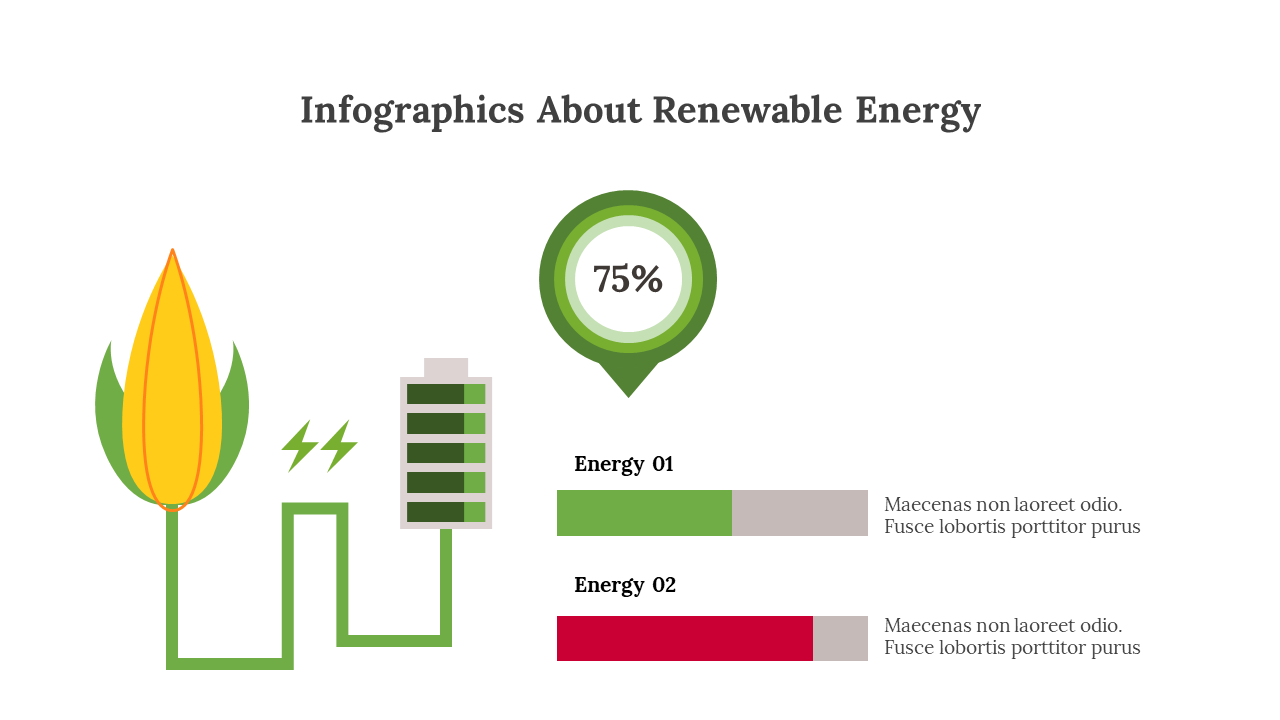 Infographics About Renewable Energy

75%

Energy 01

Maecenas non laoreet odio. Fusce lobortis porttitor purus

Energy 02

Maecenas non laoreet odio. Fusce lobortis porttitor purus