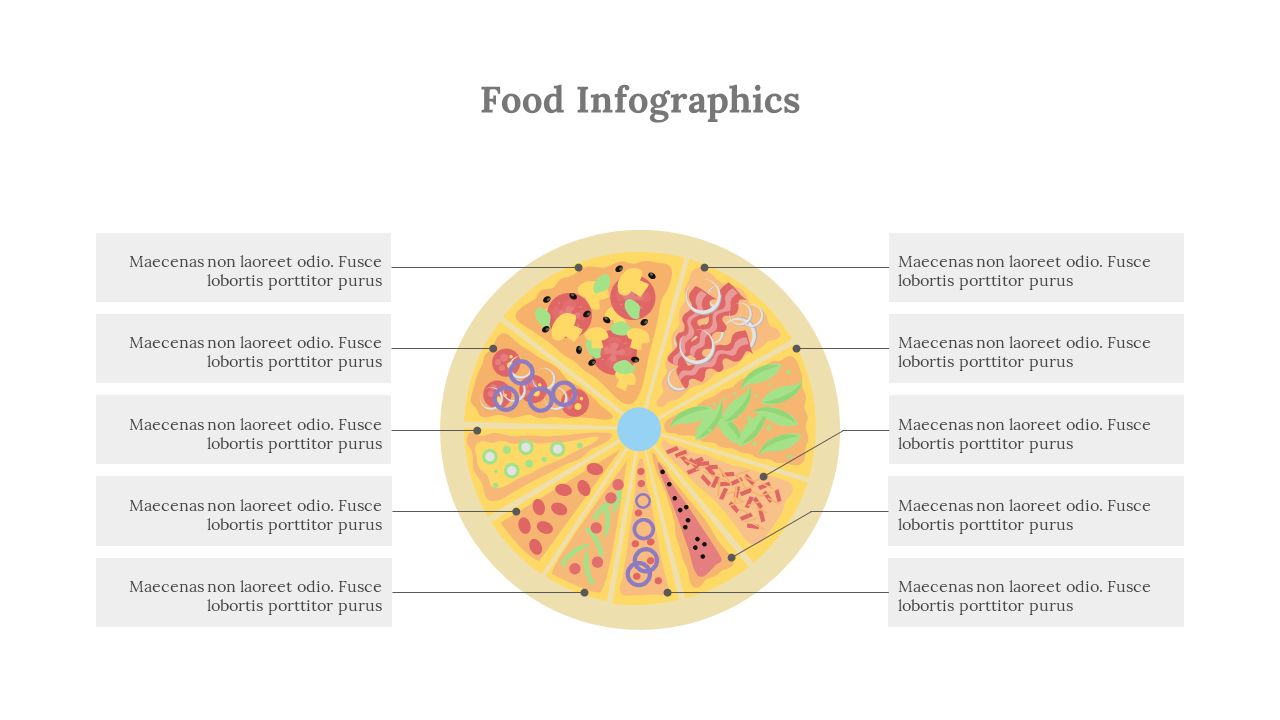 Food Infographics

Maecenas non laoreet odio. Fusce lobortis porttitor purus

Maecenas non laoreet odio. Fusce lobortis porttitor purus

Maecenas non laoreet odio. Fusce lobortis porttitor purus

Maecenas non laoreet odio. Fusce lobortis porttitor purus

Maecenas non laoreet odio. Fusce lobortis porttitor purus

Maecenas non laoreet odio. Fusce lobortis porttitor purus

Maecenas non laoreet odio. Fusce lobortis porttitor purus

Maecenas non laoreet odio. Fusce lobortis porttitor purus

Maecenas non laoreet odio. Fusce lobortis porttitor purus

Maecenas non laoreet odio. Fusce lobortis porttitor purus