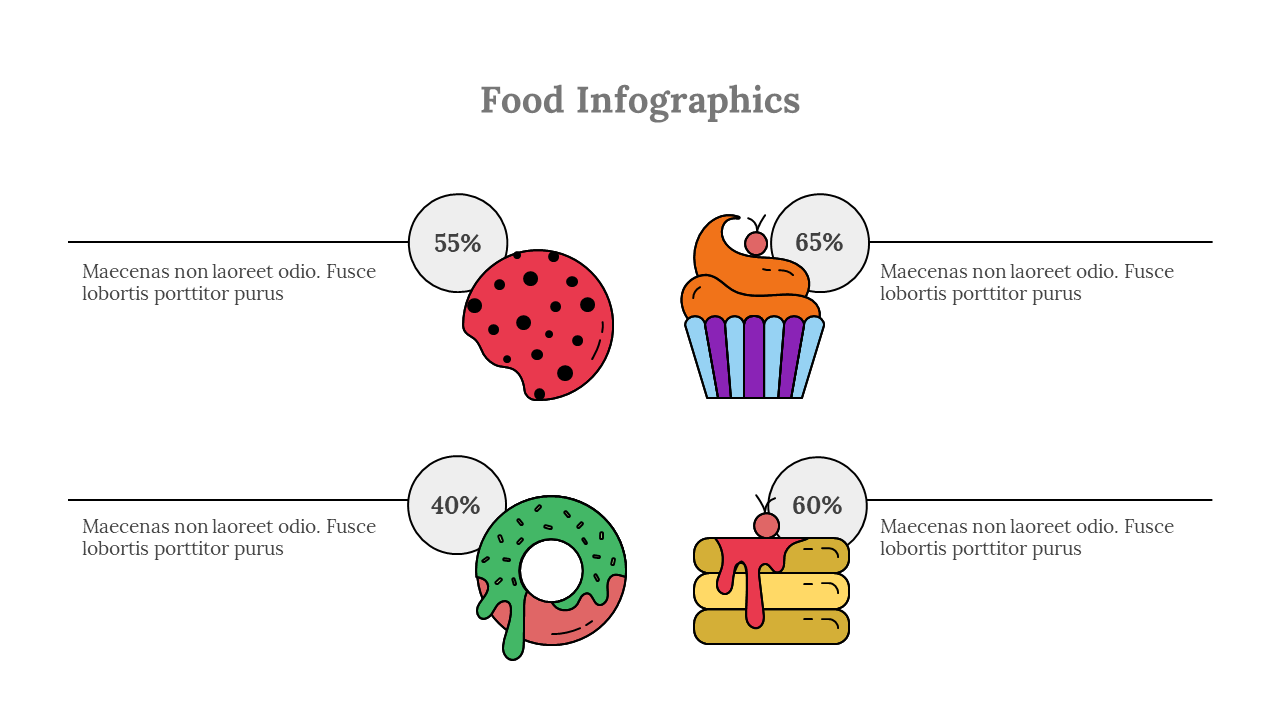 Food Infographics

55%

Maecenas non laoreet odio. Fusce lobortis porttitor purus

65%

Maecenas non laoreet odio. Fusce lobortis porttitor purus

40%

Maecenas non laoreet odio. Fusce lobortis porttitor purus

60%

Maecenas non laoreet odio. Fusce lobortis porttitor purus