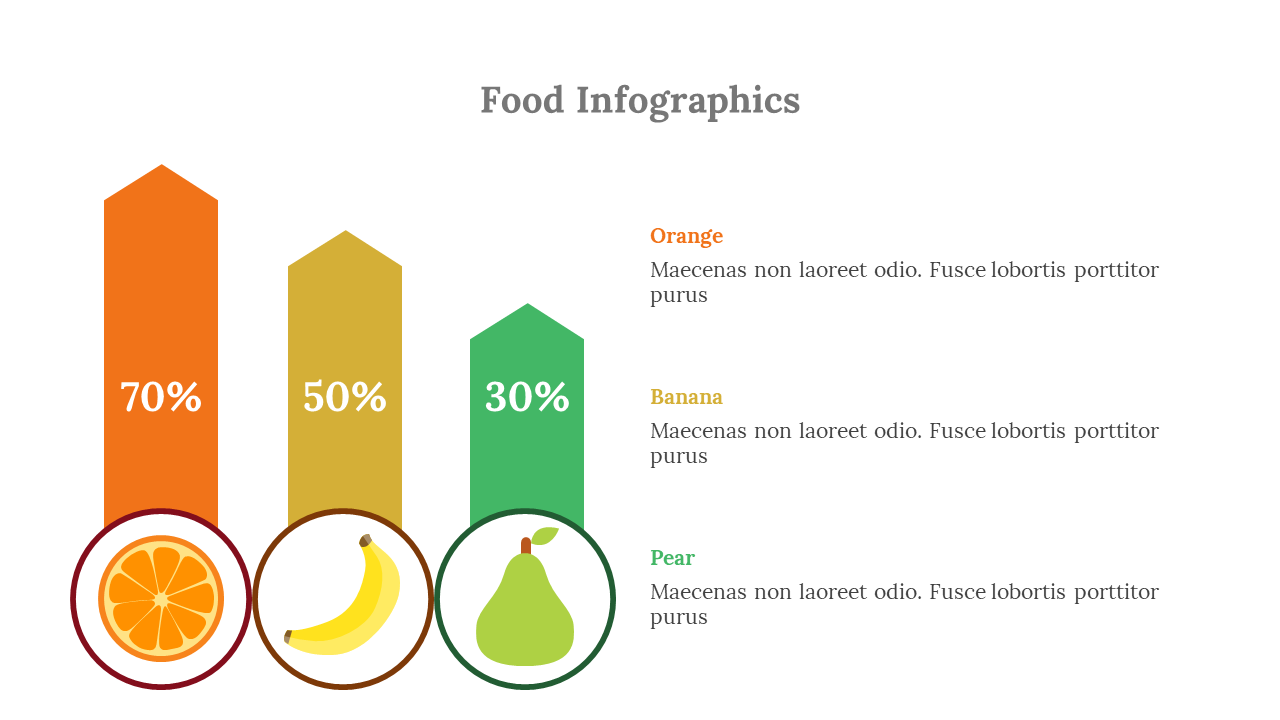 Food Infographics

70%

50%

30%

Orange

Maecenas non laoreet odio. Fusce lobortis porttitor purus

Banana

Maecenas non laoreet odio. Fusce lobortis porttitor purus

Pear

Maecenas non laoreet odio. Fusce lobortis porttitor purus