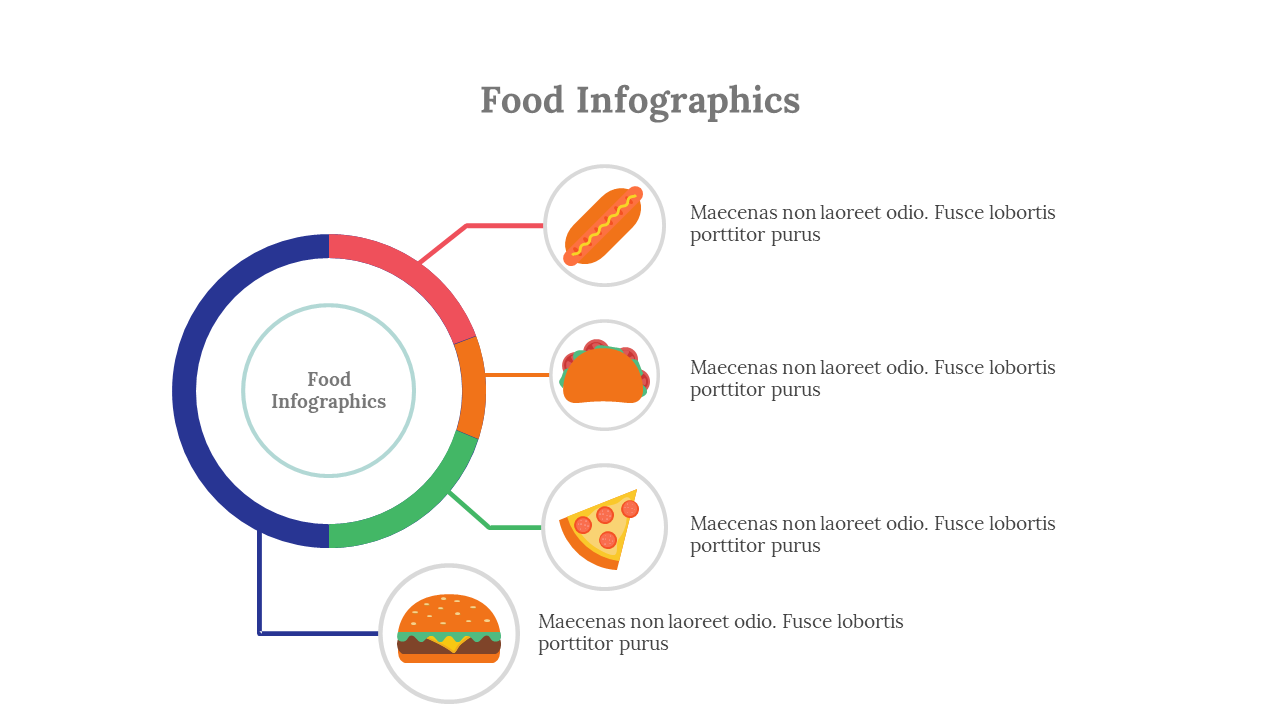 Food Infographics

Food Infographics

Maecenas non laoreet odio. Fusce lobortis porttitor purus

Maecenas non laoreet odio. Fusce lobortis porttitor purus

Maecenas non laoreet odio. Fusce lobortis porttitor purus

Maecenas non laoreet odio. Fusce lobortis porttitor purus