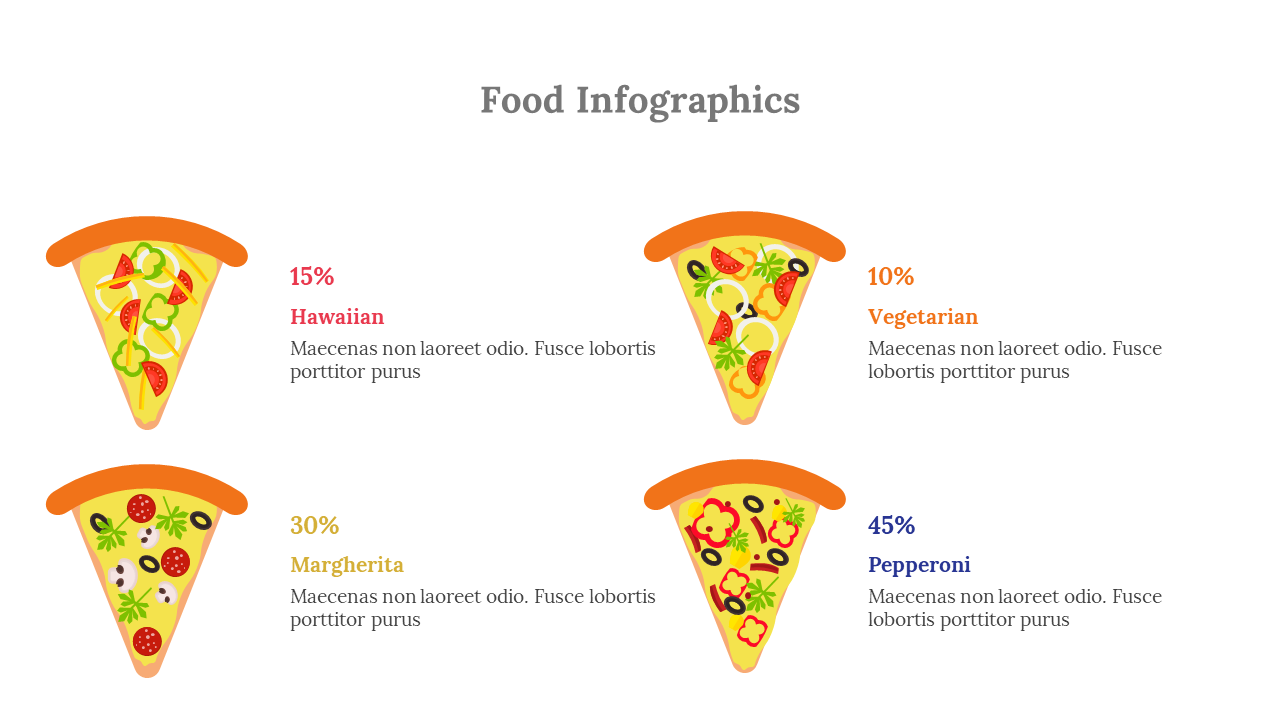 Food Infographics

15%

Hawaiian

Maecenas non laoreet odio. Fusce lobortis porttitor purus

10%

Vegetarian

Maecenas non laoreet odio. Fusce lobortis porttitor purus

30%

Margherita

Maecenas non laoreet odio. Fusce lobortis porttitor purus

45%

Pepperoni

Maecenas non laoreet odio. Fusce lobortis porttitor purus