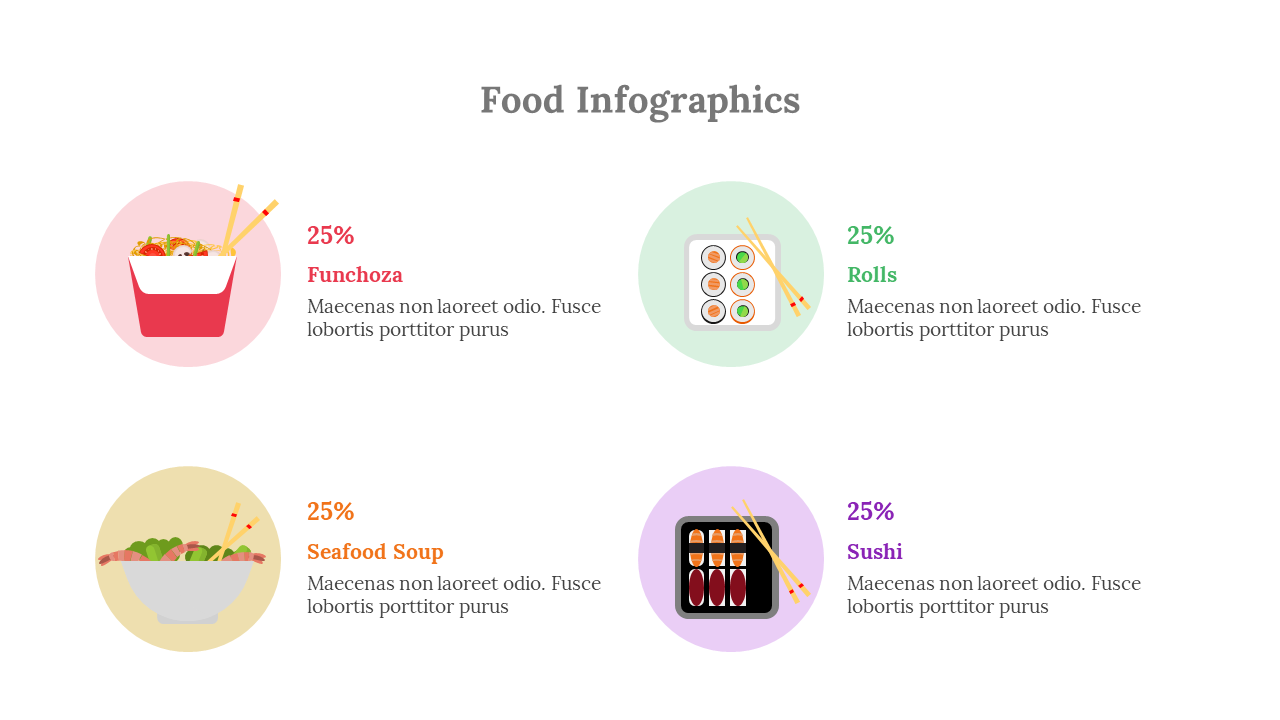 Food Infographics

25%

Funchoza

Maecenas non laoreet odio. Fusce lobortis porttitor purus

25%

Rolls

Maecenas non laoreet odio. Fusce lobortis porttitor purus

25%

Seafood Soup

Maecenas non laoreet odio. Fusce lobortis porttitor purus

25%

Sushi

Maecenas non laoreet odio. Fusce lobortis porttitor purus