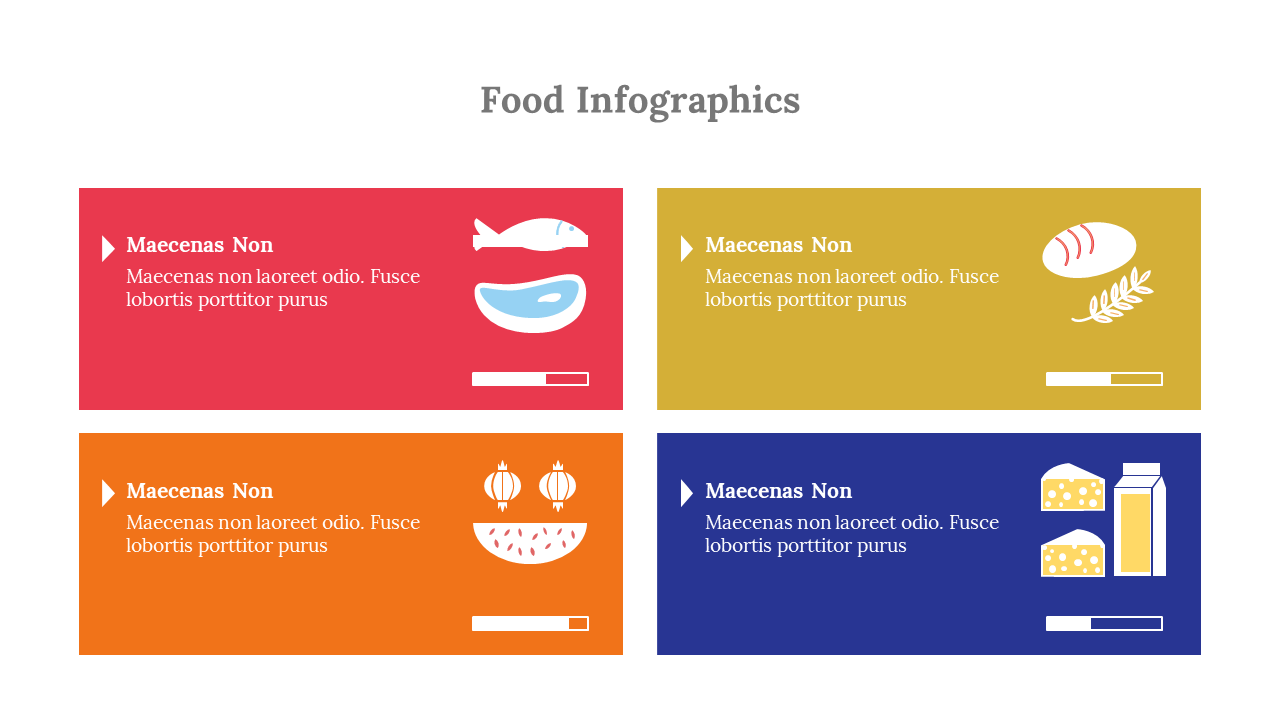 Food Infographics

Maecenas Non
Maecenas non laoreet odio. Fusce lobortis porttitor purus

Maecenas Non
Maecenas non laoreet odio. Fusce lobortis porttitor purus

Maecenas Non
Maecenas non laoreet odio. Fusce lobortis porttitor purus

Maecenas Non
Maecenas non laoreet odio. Fusce lobortis porttitor purus