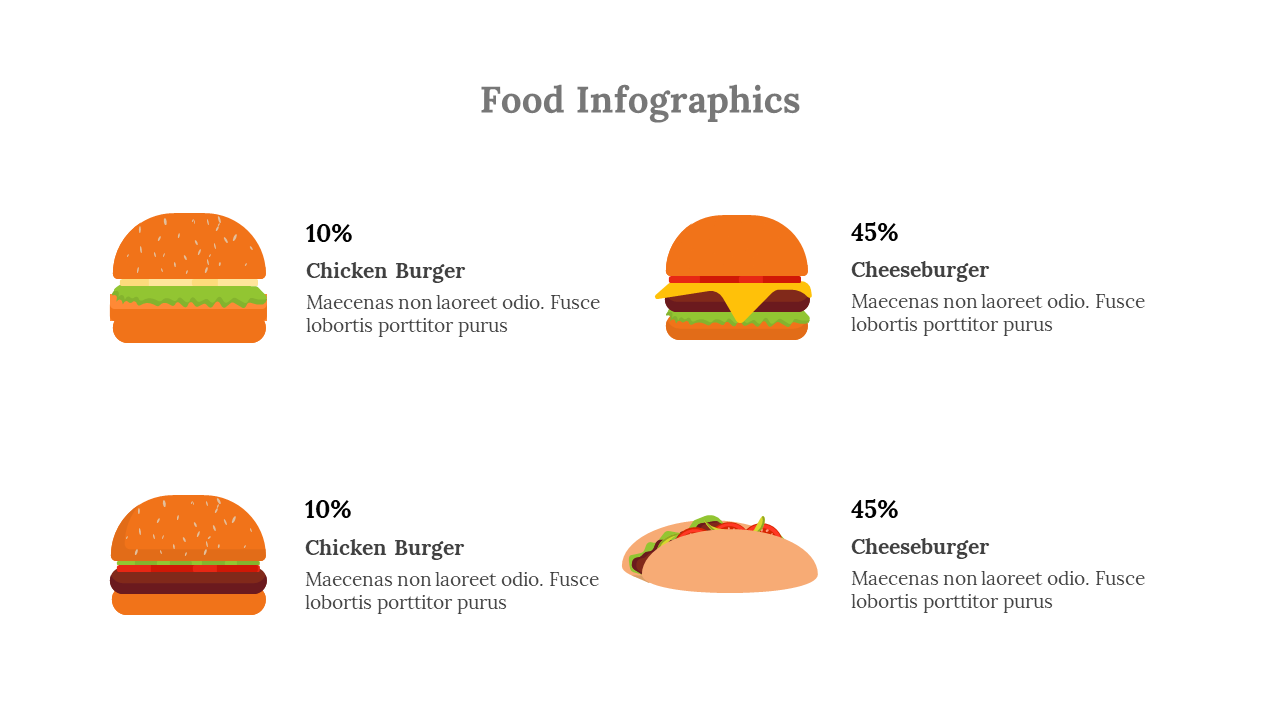 Food Infographics

10%
Chicken Burger
Maecenas non laoreet odio. Fusce lobortis porttitor purus

45%
Cheeseburger
Maecenas non laoreet odio. Fusce lobortis porttitor purus

10%
Chicken Burger
Maecenas non laoreet odio. Fusce lobortis porttitor purus

45%
Cheeseburger
Maecenas non laoreet odio. Fusce lobortis porttitor purus