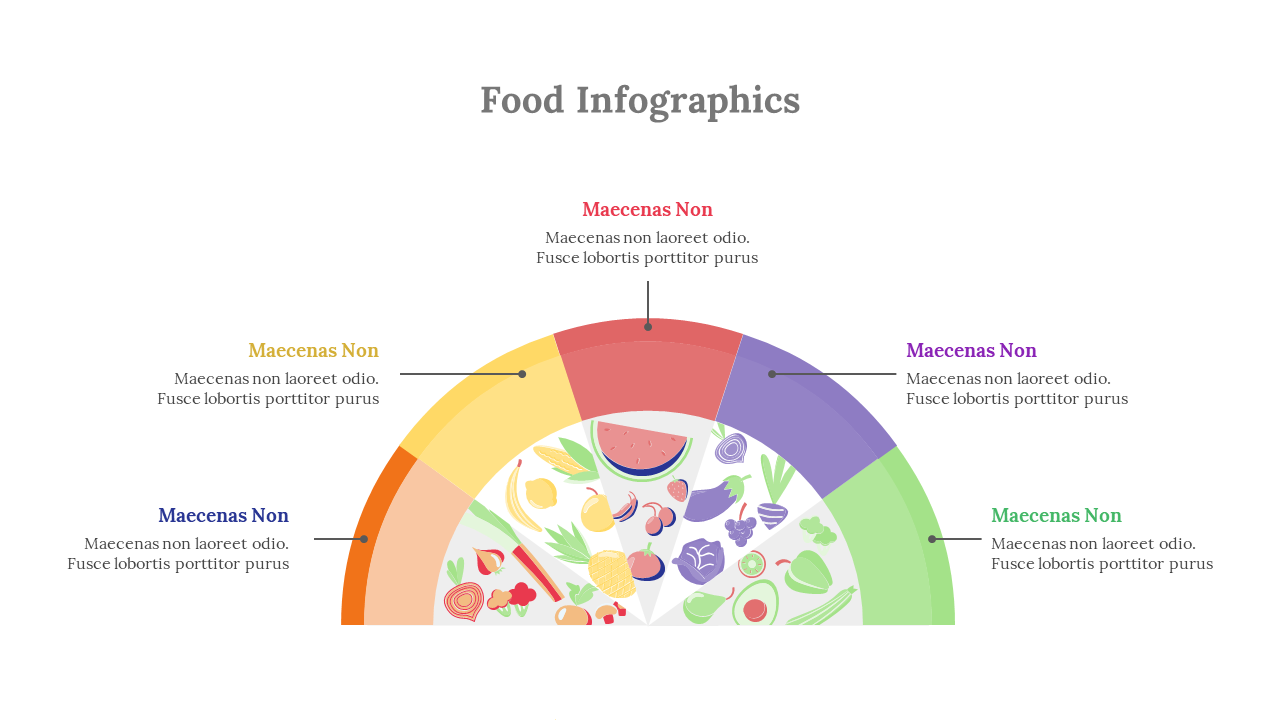 Food Infographics

Maecenas Non
Maecenas non laoreet odio. Fusce lobortis porttitor purus

Maecenas Non
Maecenas non laoreet odio. Fusce lobortis porttitor purus

Maecenas Non
Maecenas non laoreet odio. Fusce lobortis porttitor purus

Maecenas Non
Maecenas non laoreet odio. Fusce lobortis porttitor purus

Maecenas Non
Maecenas non laoreet odio. Fusce lobortis porttitor purus