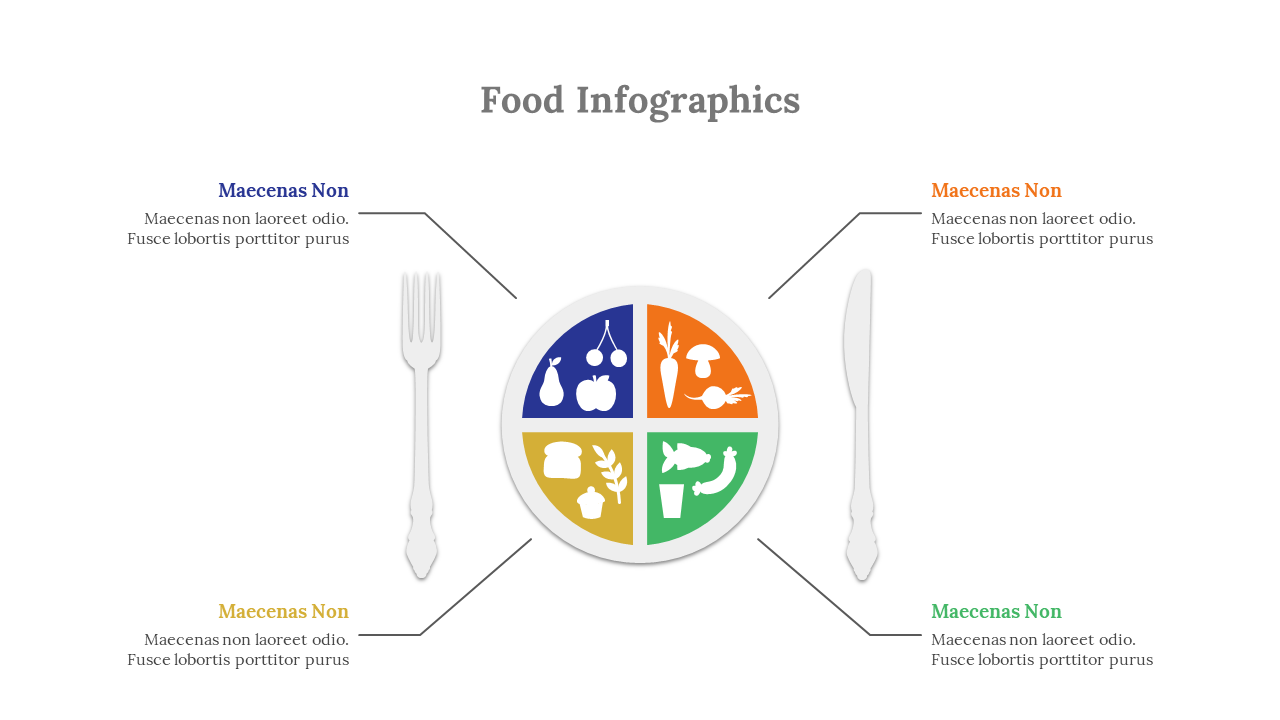 Food Infographics

Maecenas Non
Maecenas non laoreet odio. Fusce lobortis porttitor purus

Maecenas Non
Maecenas non laoreet odio. Fusce lobortis porttitor purus

Maecenas Non
Maecenas non laoreet odio. Fusce lobortis porttitor purus

Maecenas Non
Maecenas non laoreet odio. Fusce lobortis porttitor purus