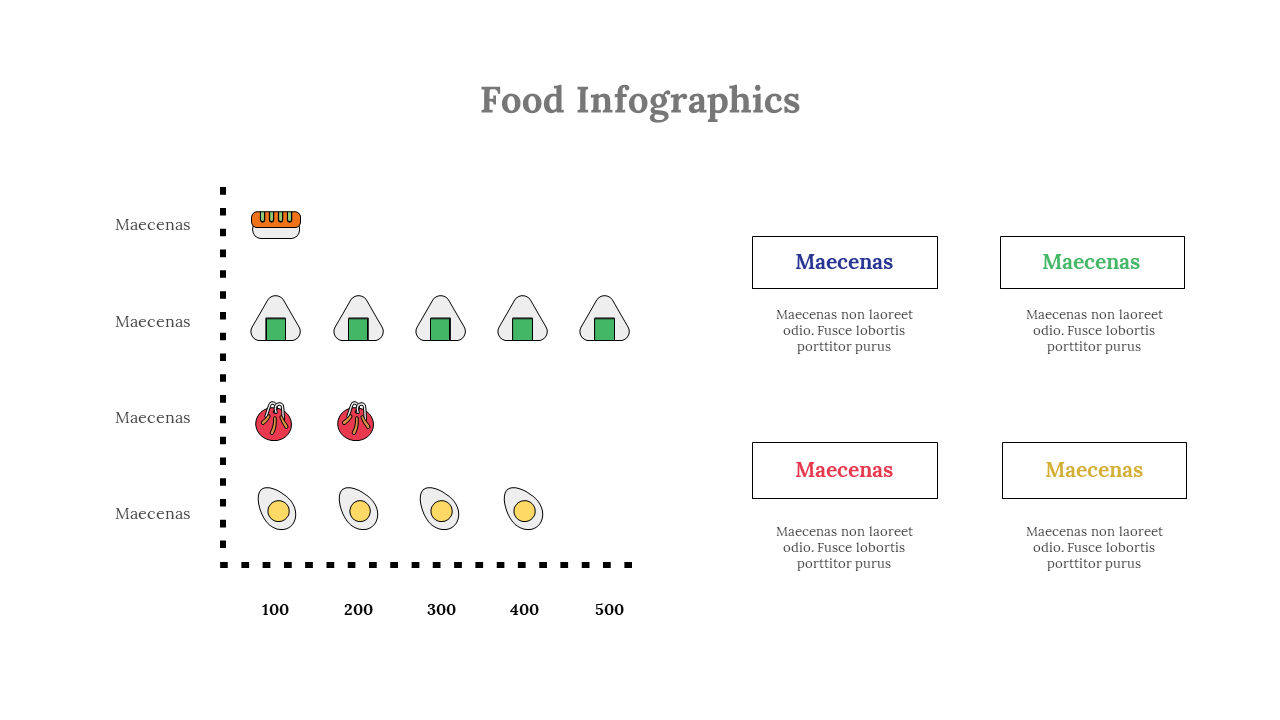 Food Infographics

Maecenas

Maecenas

Maecenas

Maecenas

100 200 300 400 500

Maecenas

Maecenas non laoreet odio. Fusce lobortis porttitor purus

Maecenas

Maecenas non laoreet odio. Fusce lobortis porttitor purus

Maecenas

Maecenas non laoreet odio. Fusce lobortis porttitor purus

Maecenas

Maecenas non laoreet odio. Fusce lobortis porttitor purus