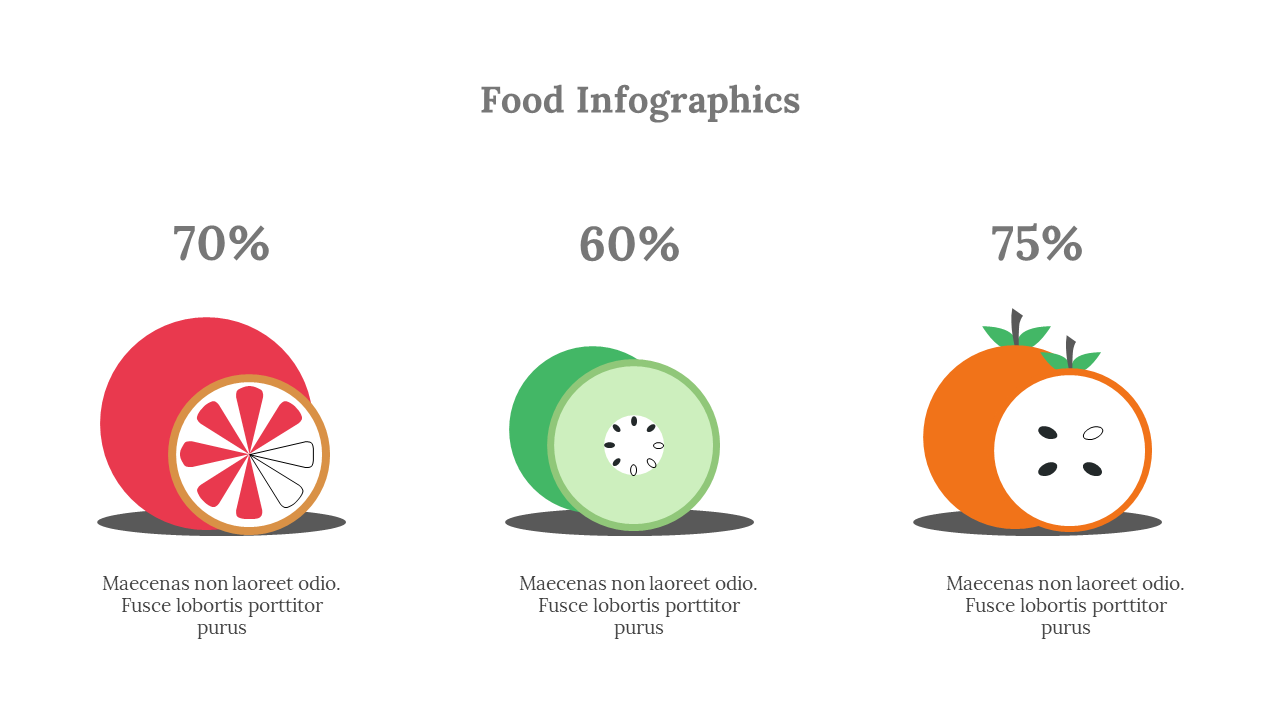 Food Infographics

70%

Maecenas non laoreet odio. Fusce lobortis porttitor purus

60%

Maecenas non laoreet odio. Fusce lobortis porttitor purus

75%

Maecenas non laoreet odio. Fusce lobortis porttitor purus