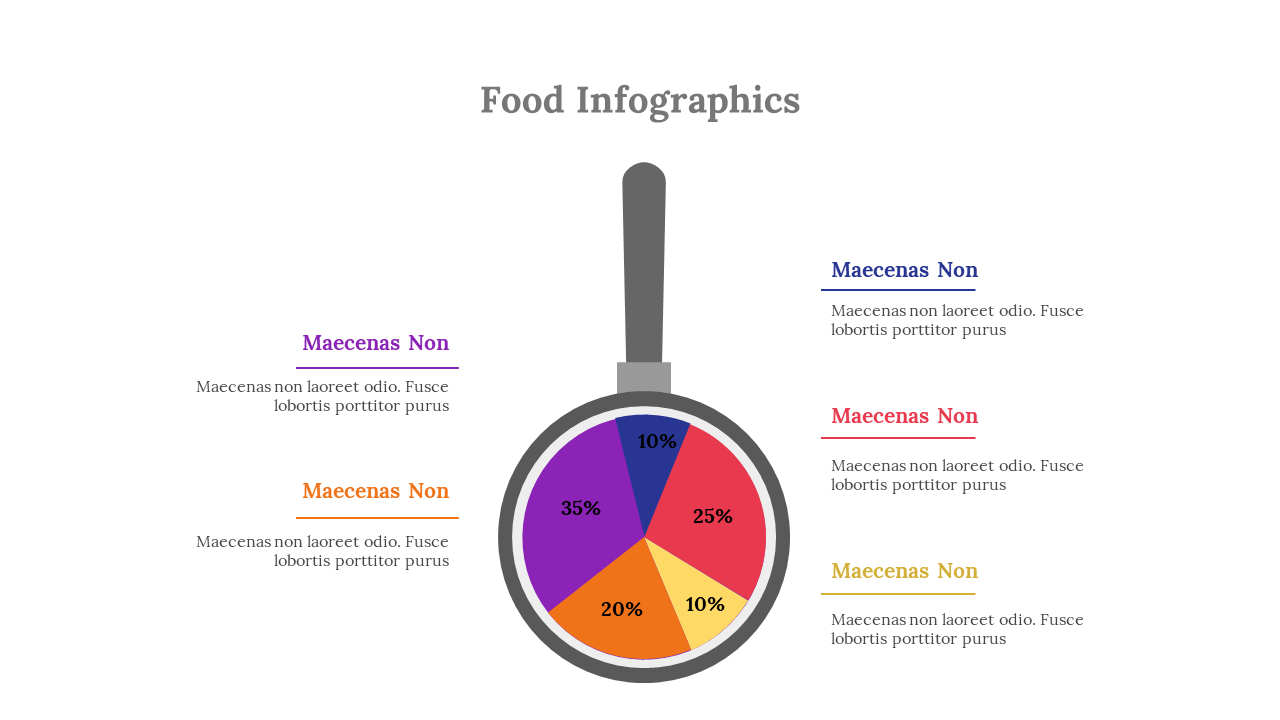 Food Infographics

Maecenas Non

Maecenas non laoreet odio. Fusce lobortis porttitor purus

Maecenas Non

Maecenas non laoreet odio. Fusce lobortis porttitor purus

10%

35%

25%

20%

10%

Maecenas Non

Maecenas non laoreet odio. Fusce lobortis porttitor purus

Maecenas Non

Maecenas non laoreet odio. Fusce lobortis porttitor purus

Maecenas Non

Maecenas non laoreet odio. Fusce lobortis porttitor purus