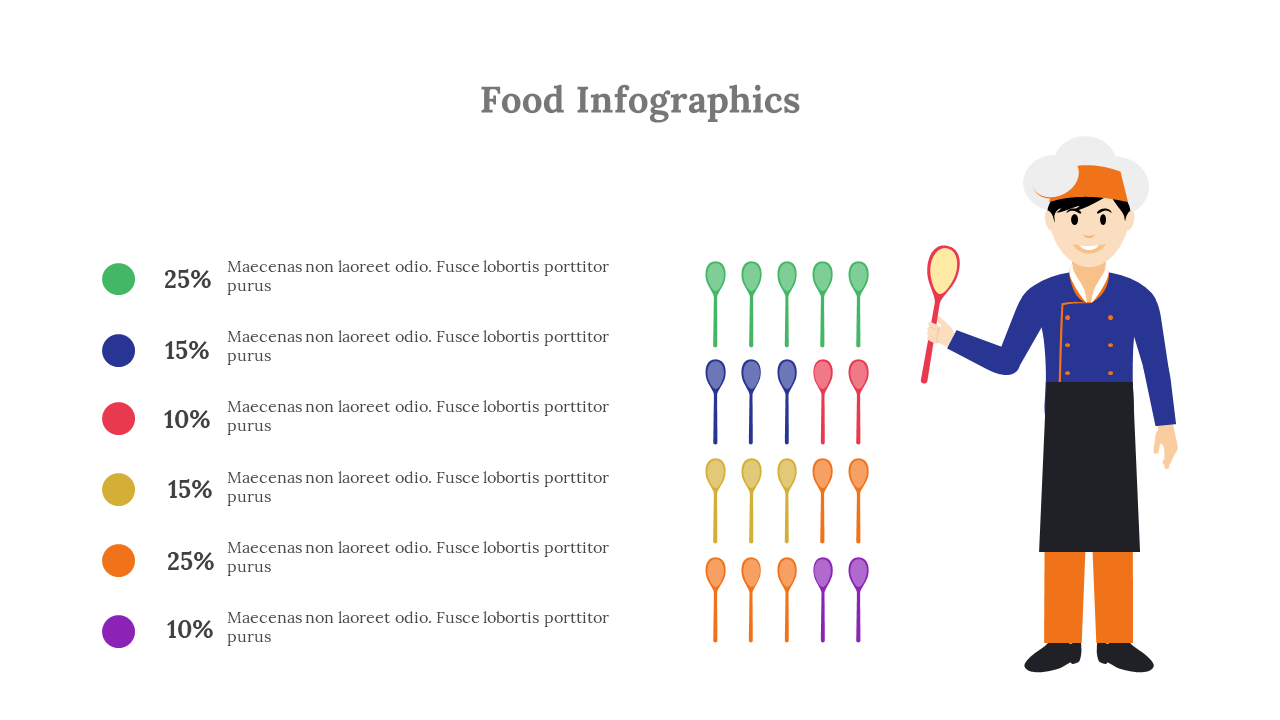 Food Infographics

25% Maecenas non laoreet odio. Fusce lobortis porttitor purus

15% Maecenas non laoreet odio. Fusce lobortis porttitor purus

10% Maecenas non laoreet odio. Fusce lobortis porttitor purus

15% Maecenas non laoreet odio. Fusce lobortis porttitor purus

25% Maecenas non laoreet odio. Fusce lobortis porttitor purus

10% Maecenas non laoreet odio. Fusce lobortis porttitor purus