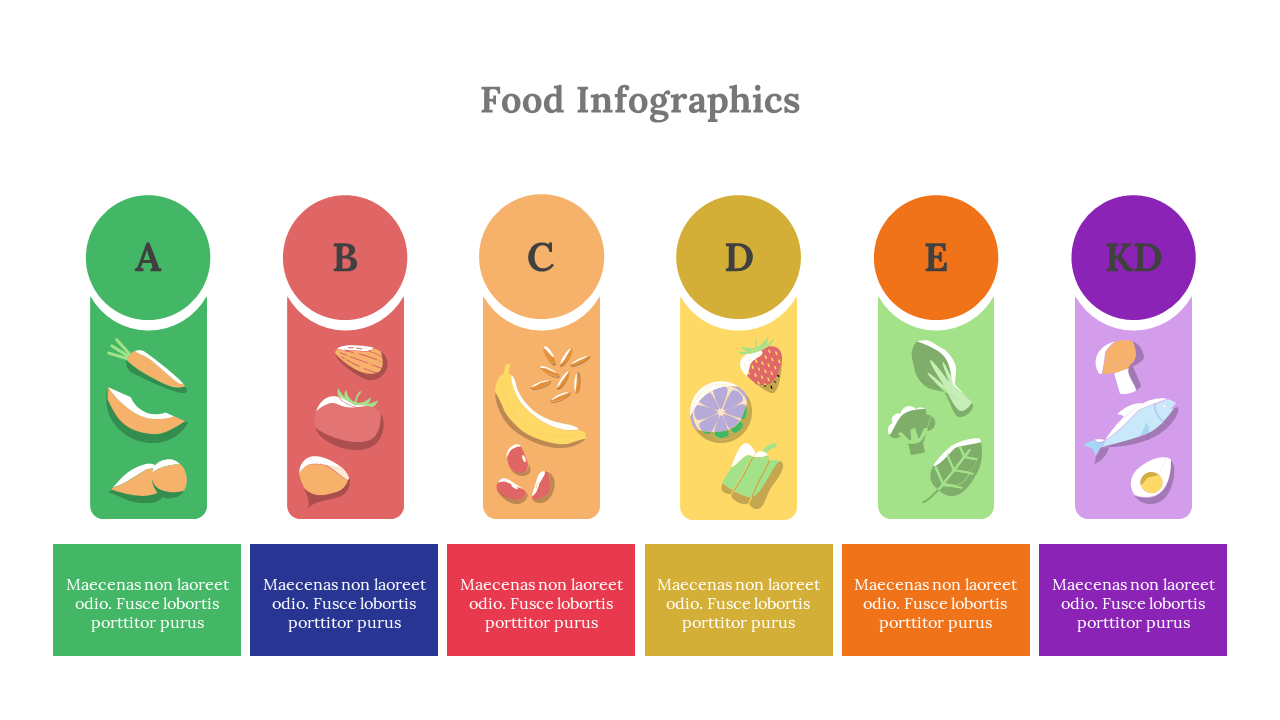 Food Infographics

A

B

C

D

E

KD

Maecenas non laoreet odio. Fusce lobortis porttitor purus

Maecenas non laoreet odio. Fusce lobortis porttitor purus

Maecenas non laoreet odio. Fusce lobortis porttitor purus

Maecenas non laoreet odio. Fusce lobortis porttitor purus

Maecenas non laoreet odio. Fusce lobortis porttitor purus

Maecenas non laoreet odio. Fusce lobortis porttitor purus