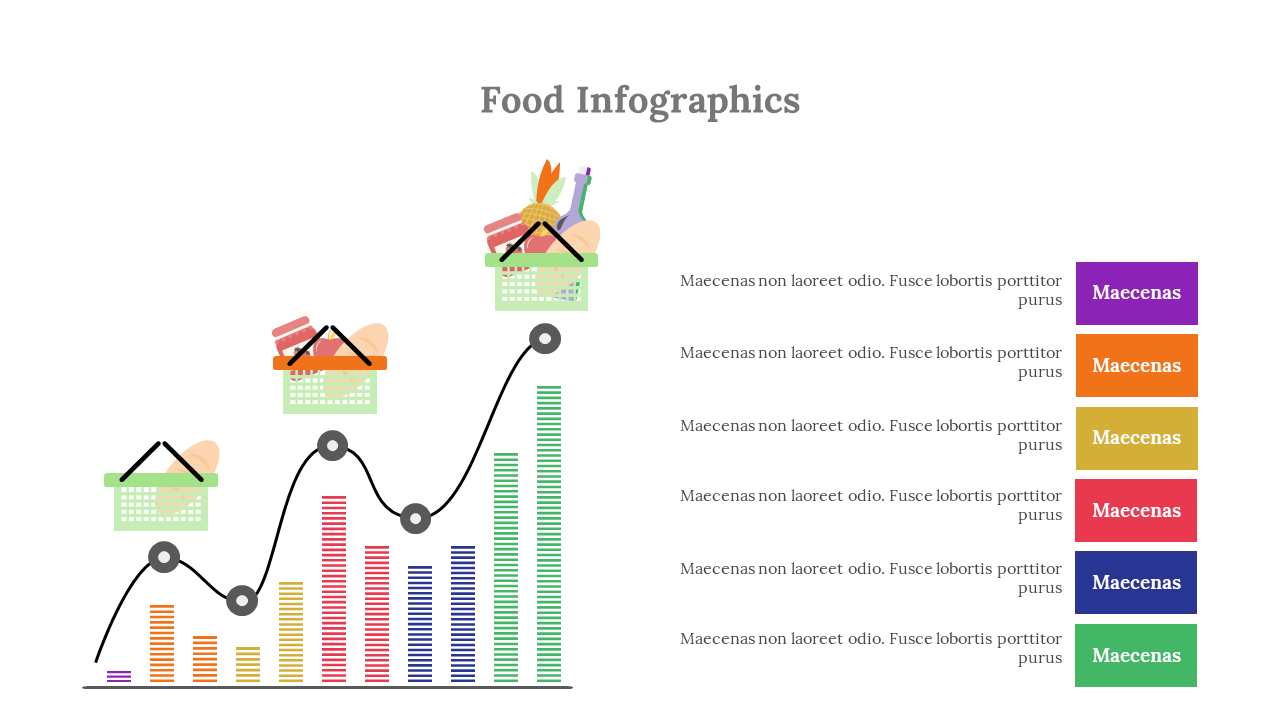 Food Infographics

Maecenas non laoreet odio. Fusce lobortis porttitor purus

Maecenas

Maecenas non laoreet odio. Fusce lobortis porttitor purus

Maecenas

Maecenas non laoreet odio. Fusce lobortis porttitor purus

Maecenas

Maecenas non laoreet odio. Fusce lobortis porttitor purus

Maecenas

Maecenas non laoreet odio. Fusce lobortis porttitor purus

Maecenas

Maecenas non laoreet odio. Fusce lobortis porttitor purus

Maecenas