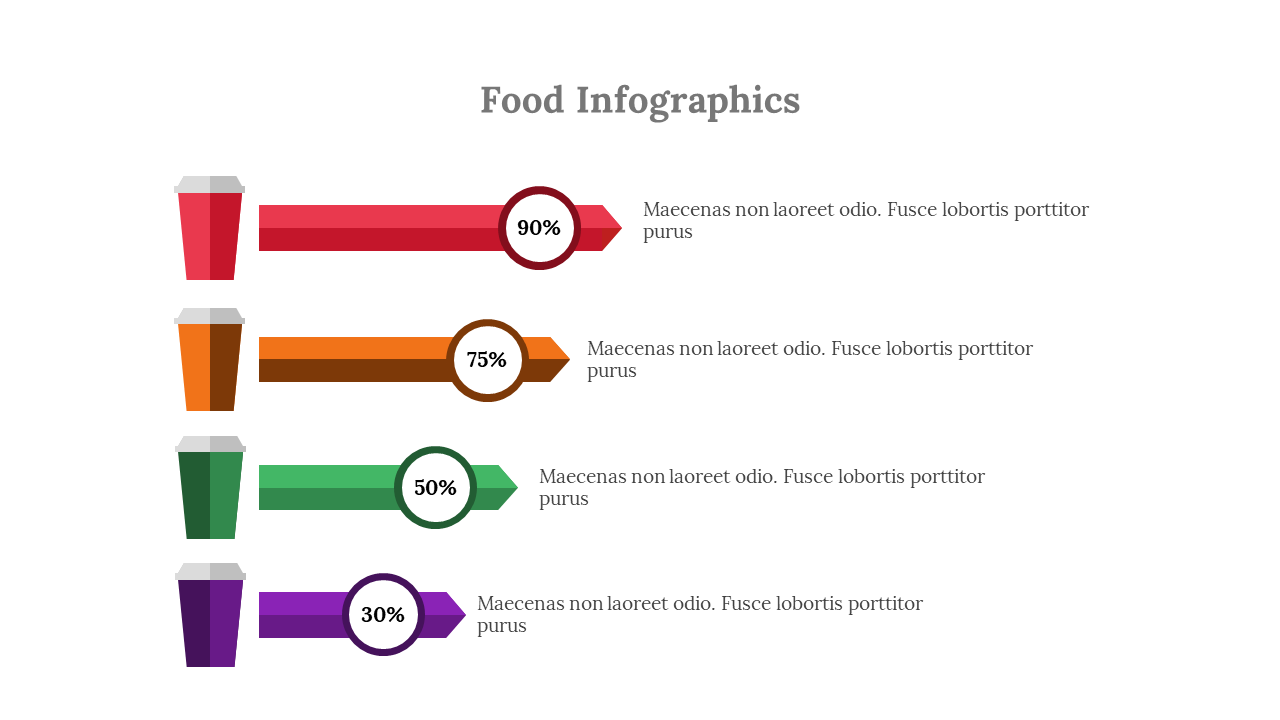 Food Infographics

90%

Maecenas non laoreet odio. Fusce lobortis porttitor purus

75%

Maecenas non laoreet odio. Fusce lobortis porttitor purus

50%

Maecenas non laoreet odio. Fusce lobortis porttitor purus

30%

Maecenas non laoreet odio. Fusce lobortis porttitor purus