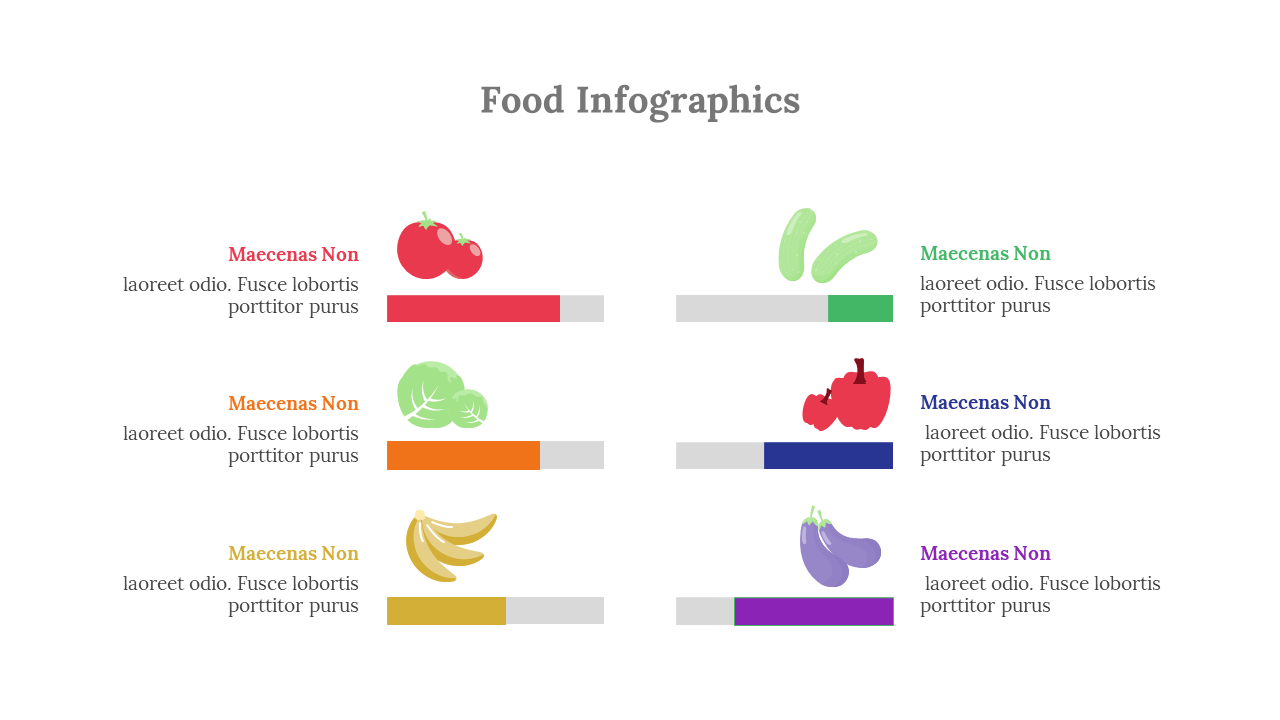 Food Infographics

Maecenas Non
laoreet odio. Fusce lobortis porttitor purus

Maecenas Non
laoreet odio. Fusce lobortis porttitor purus

Maecenas Non
laoreet odio. Fusce lobortis porttitor purus

Maecenas Non
laoreet odio. Fusce lobortis porttitor purus

Maecenas Non
laoreet odio. Fusce lobortis porttitor purus

Maecenas Non
laoreet odio. Fusce lobortis porttitor purus