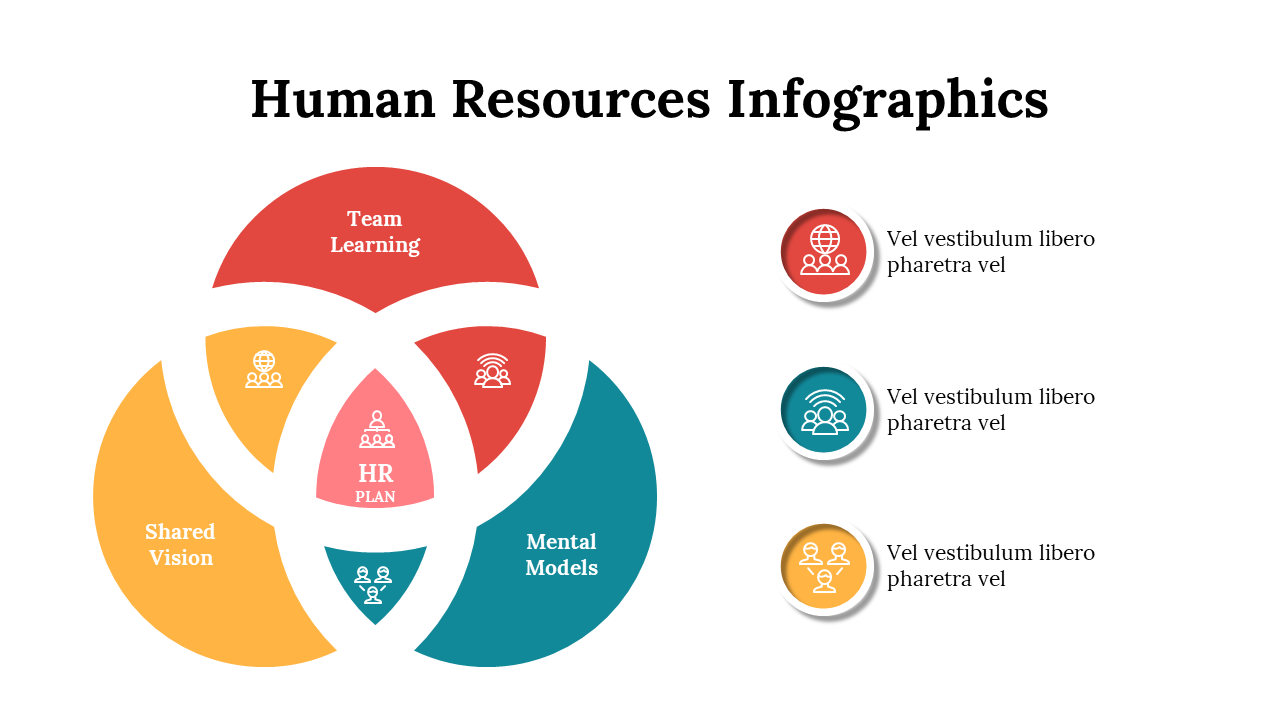 Human Resources Infographics

Team Learning

HR PLAN

Shared Vision

Mental Models

Vel vestibulum libero pharetra vel

Vel vestibulum libero pharetra vel

Vel vestibulum libero pharetra vel