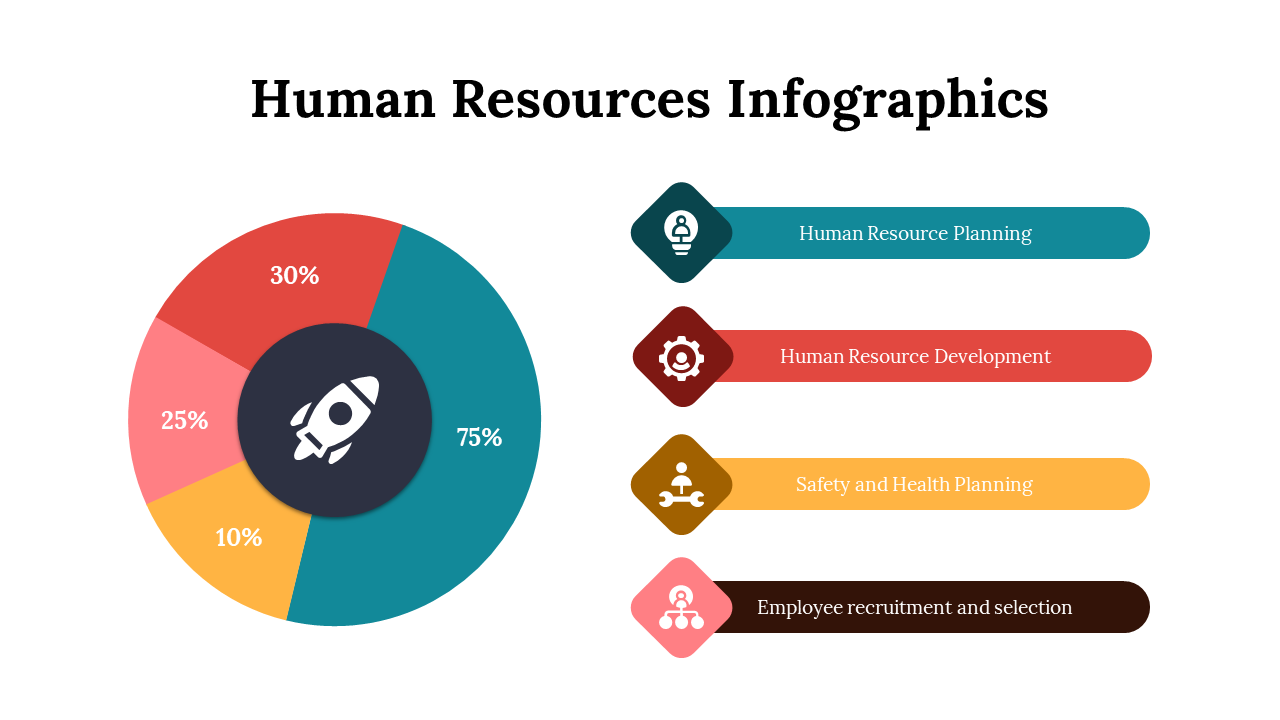 Human Resources Infographics

30%

25%

10%

75%

Human Resource Planning

Human Resource Development

Safety and Health Planning

Employee recruitment and selection