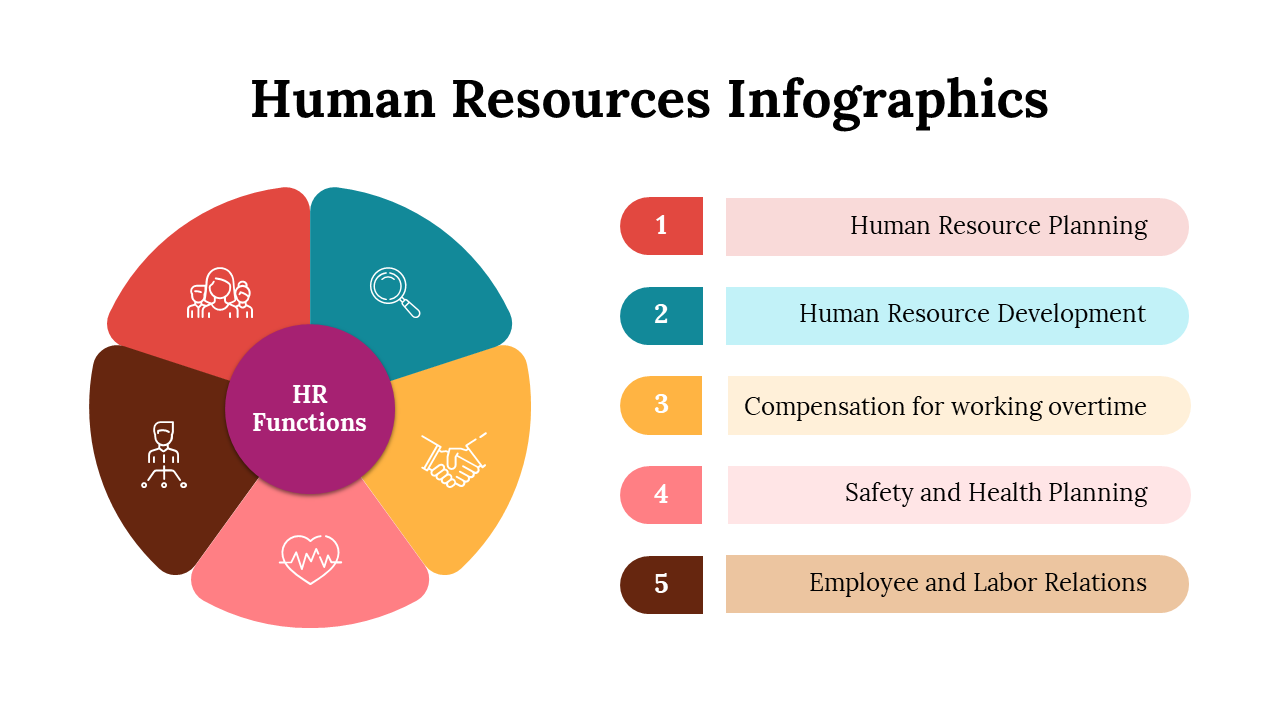 Human Resources Infographics

HR Functions

1 Human Resource Planning

2 Human Resource Development

3 Compensation for working overtime

4 Safety and Health Planning

5 Employee and Labor Relations