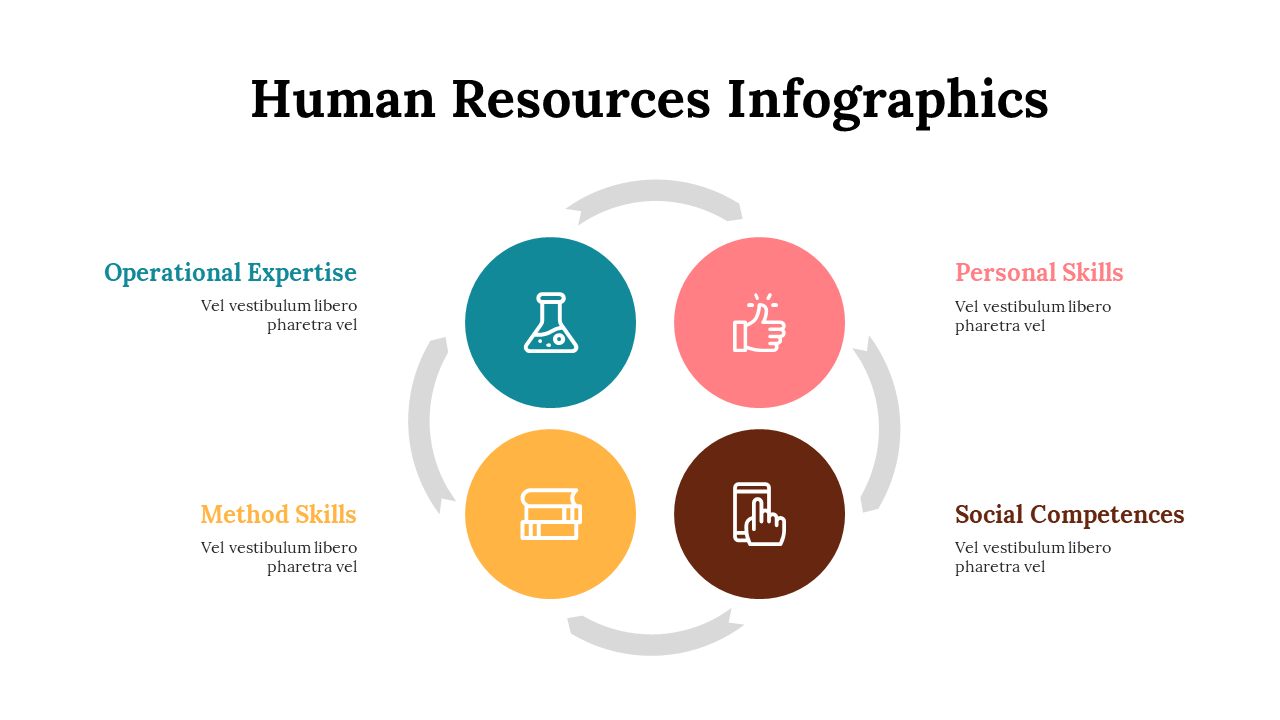 Human Resources Infographics

Operational Expertise
Vel vestibulum libero pharetra vel

Personal Skills
Vel vestibulum libero pharetra vel

Method Skills
Vel vestibulum libero pharetra vel

Social Competences
Vel vestibulum libero pharetra vel