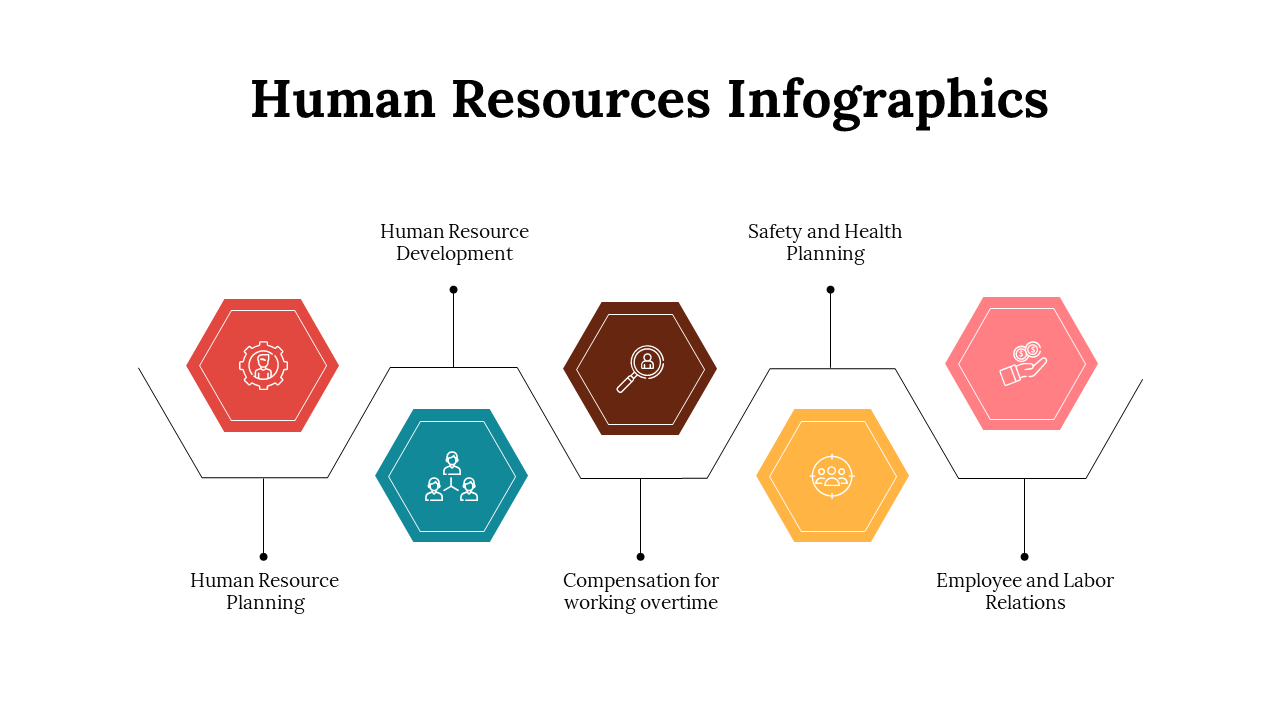 Human Resources Infographics

Human Resource Development

Safety and Health Planning

Human Resource Planning

Compensation for working overtime

Employee and Labor Relations