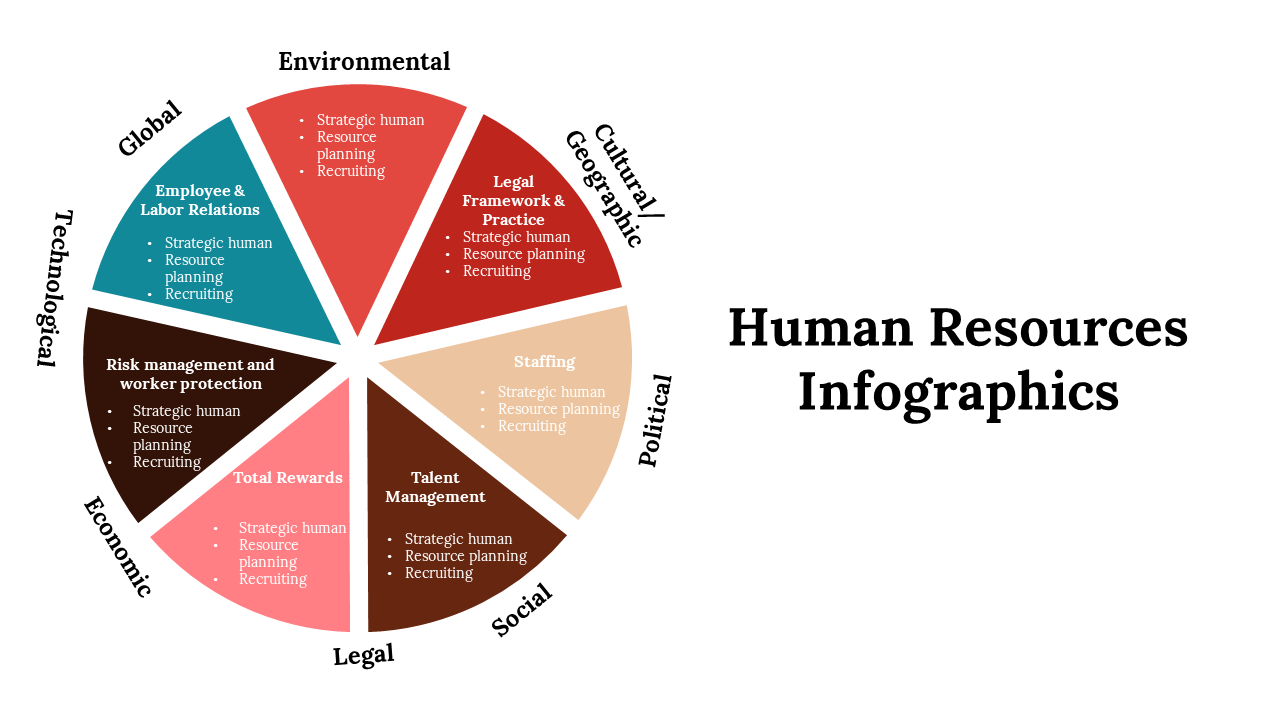 Environmental

- Strategic human
- Resource planning
- Recruiting

Cultural/ Geographic

Legal Framework & Practice
- Strategic human
- Resource planning
- Recruiting

Political

Staffing
- Strategic human
- Resource planning
- Recruiting

Social

Talent Management
- Strategic human
- Resource planning
- Recruiting

Legal

Total Rewards
- Strategic human
- Resource planning
- Recruiting

Economic

Risk management and worker protection
- Strategic human
- Resource planning
- Recruiting

Technological

Employee & Labor Relations
- Strategic human
- Resource planning
- Recruiting

Global

Human Resources Infographics