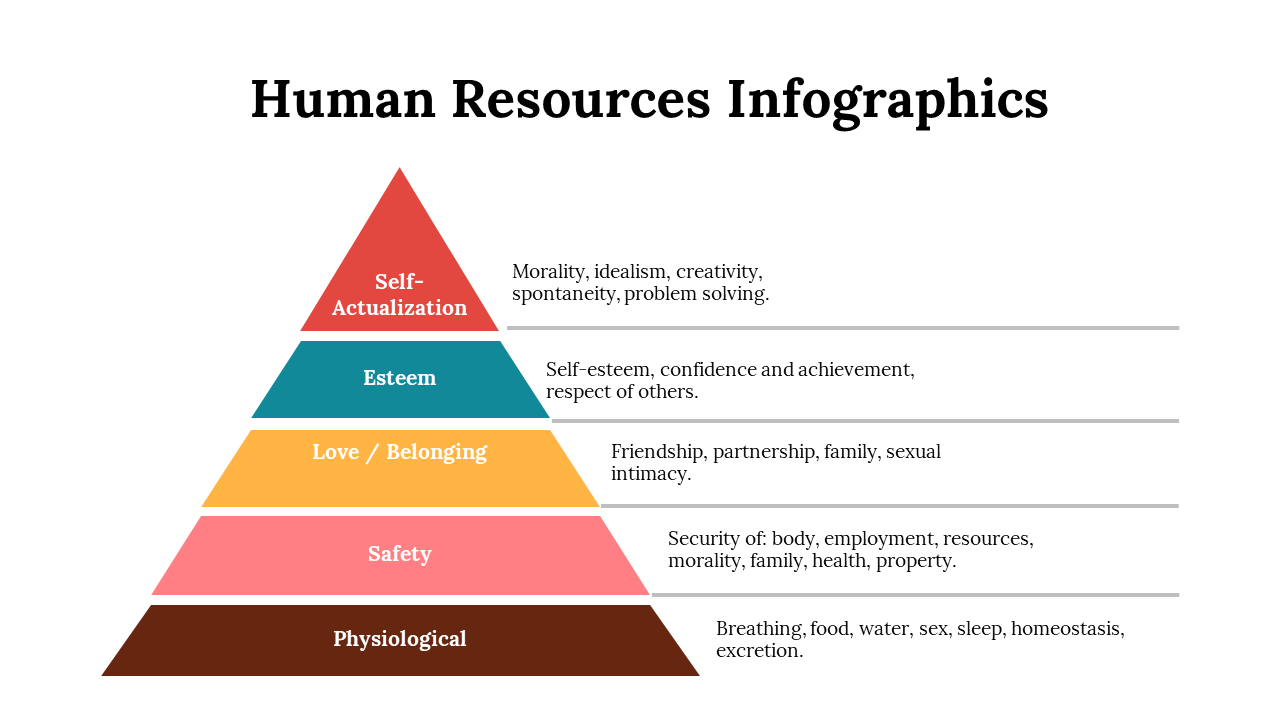 Human Resources Infographics

Self-Actualization

Morality, idealism, creativity, spontaneity, problem solving.

Esteem

Self-esteem, confidence and achievement, respect of others.

Love / Belonging

Friendship, partnership, family, sexual intimacy.

Safety

Security of: body, employment, resources, morality, family, health, property.

Physiological

Breathing, food, water, sex, sleep, homeostasis, excretion.