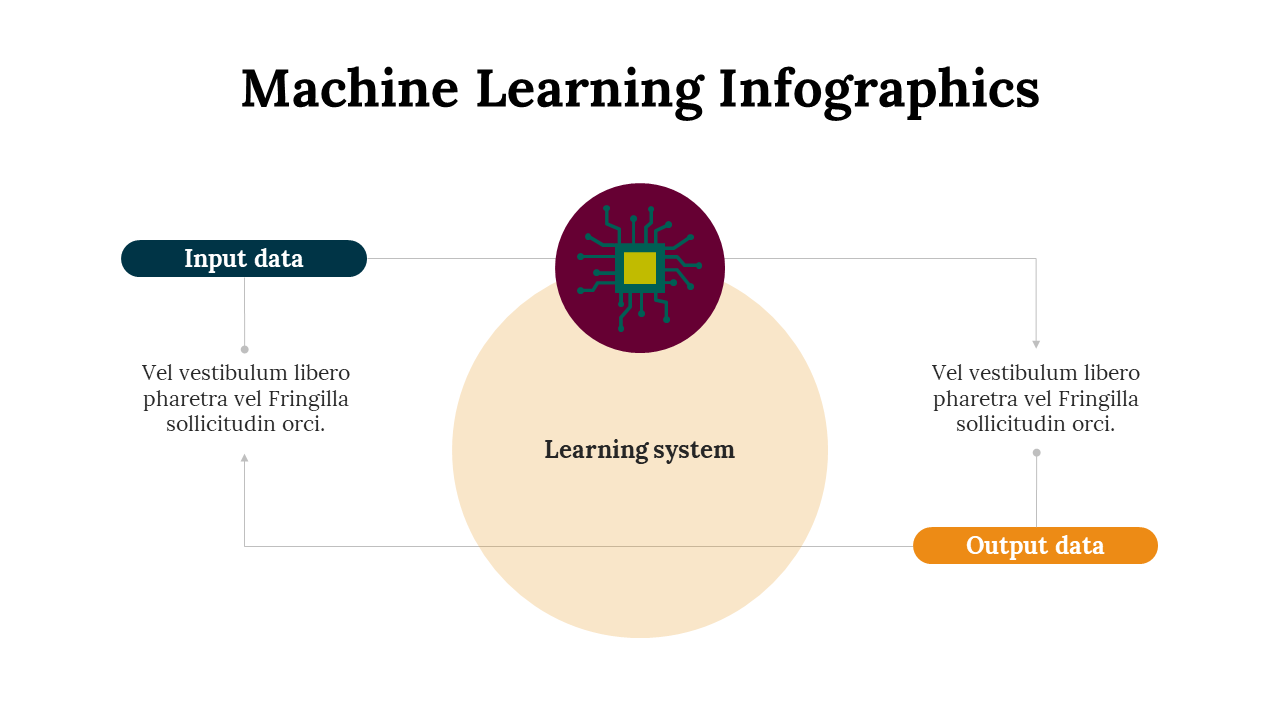 Machine Learning Infographics

Input data

Vel vestibulum libero pharetra vel Fringilla sollicitudin orci.

Learning system

Vel vestibulum libero pharetra vel Fringilla sollicitudin orci.

Output data