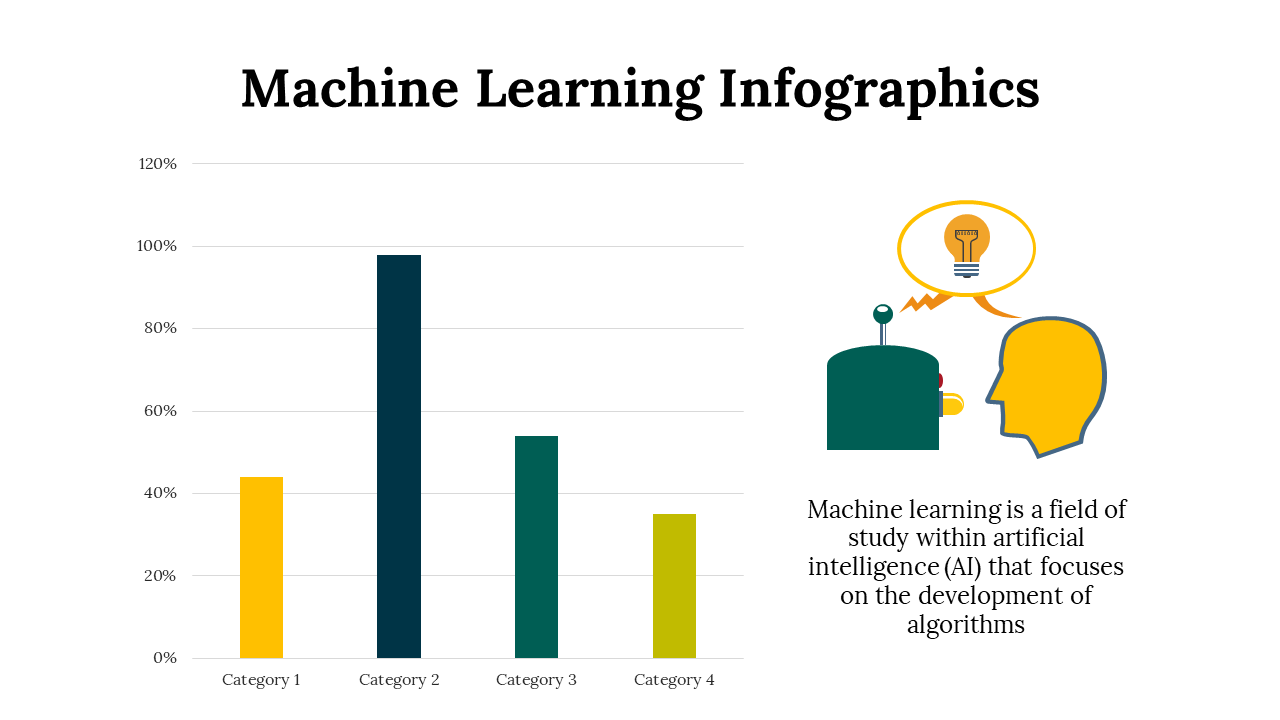 Machine Learning Infographics

120%
100%
80%
60%
40%
20%
0%

Category 1
Category 2
Category 3
Category 4

Machine learning is a field of study within artificial intelligence (AI) that focuses on the development of algorithms