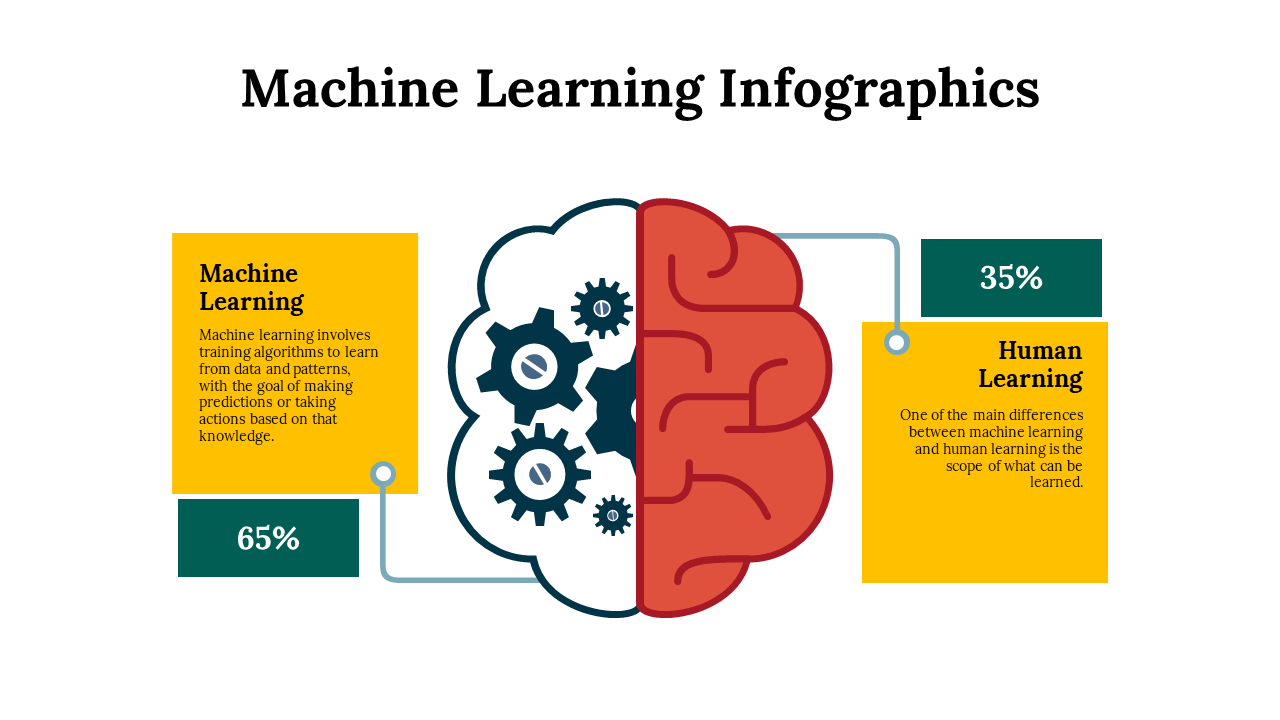 Machine Learning Infographics

Machine Learning

Machine learning involves training algorithms to learn from data and patterns, with the goal of making predictions or taking actions based on that knowledge.

65%

35%

Human Learning

One of the main differences between machine learning and human learning is the scope of what can be learned.