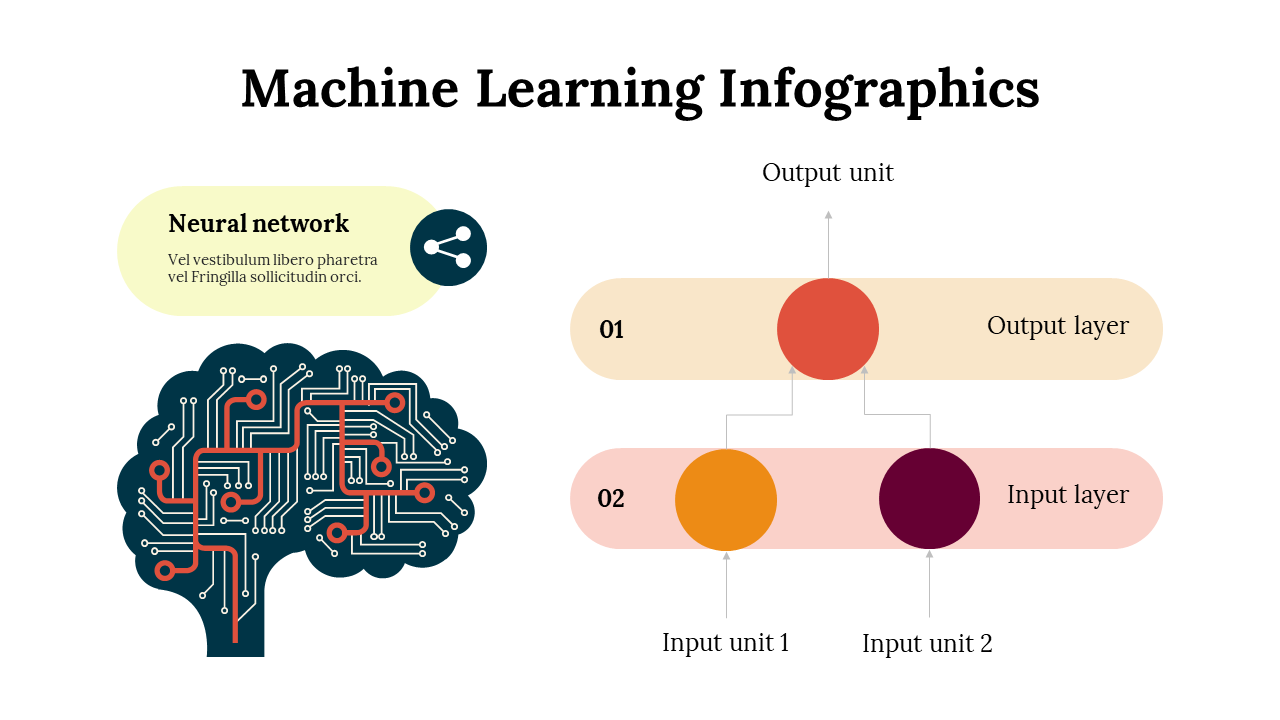 Machine Learning Infographics

Neural network

Vel vestibulum libero pharetra vel Fringilla sollicitudin orci.

Output unit

01

Output layer

02

Input layer

Input unit 1

Input unit 2