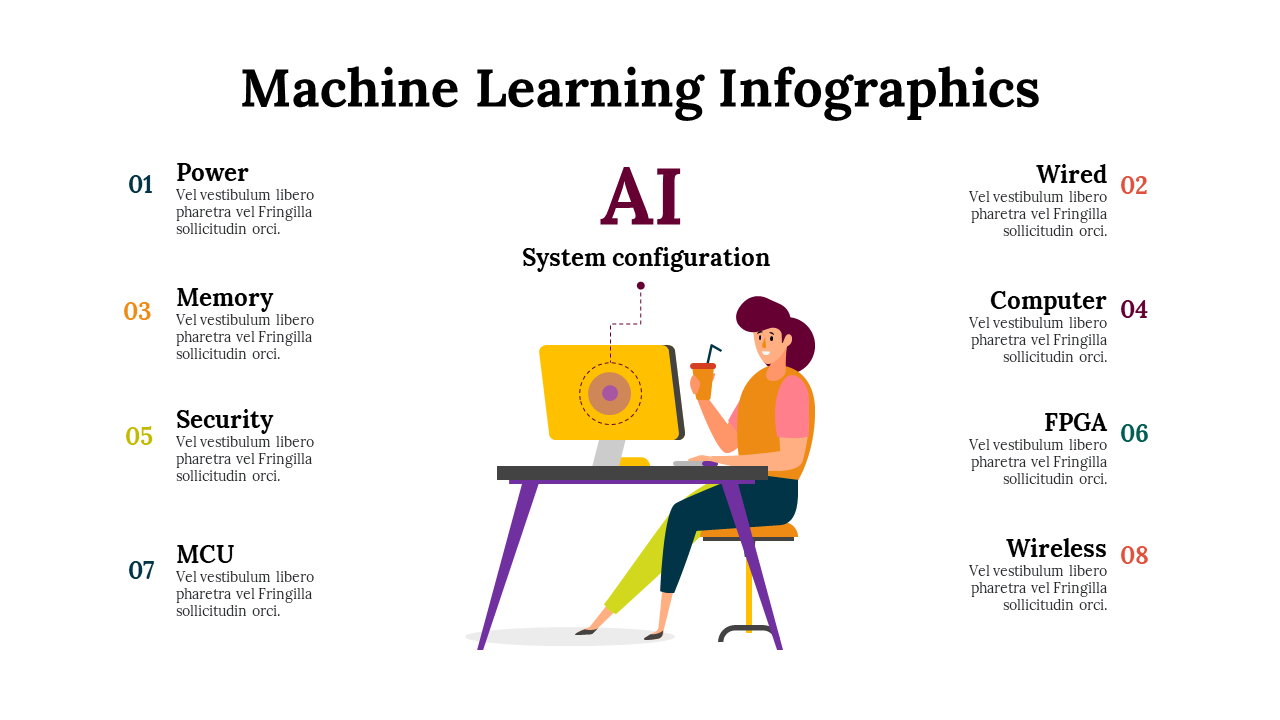 Machine Learning Infographics

01 Power
Vel vestibulum libero pharetra vel Fringilla sollicitudin orci.

03 Memory
Vel vestibulum libero pharetra vel Fringilla sollicitudin orci.

05 Security
Vel vestibulum libero pharetra vel Fringilla sollicitudin orci.

07 MCU
Vel vestibulum libero pharetra vel Fringilla sollicitudin orci.

AI
System configuration

Wired 02
Vel vestibulum libero pharetra vel Fringilla sollicitudin orci.

Computer 04
Vel vestibulum libero pharetra vel Fringilla sollicitudin orci.

FPGA 06
Vel vestibulum libero pharetra vel Fringilla sollicitudin orci.

Wireless 08
Vel vestibulum libero pharetra vel Fringilla sollicitudin orci.