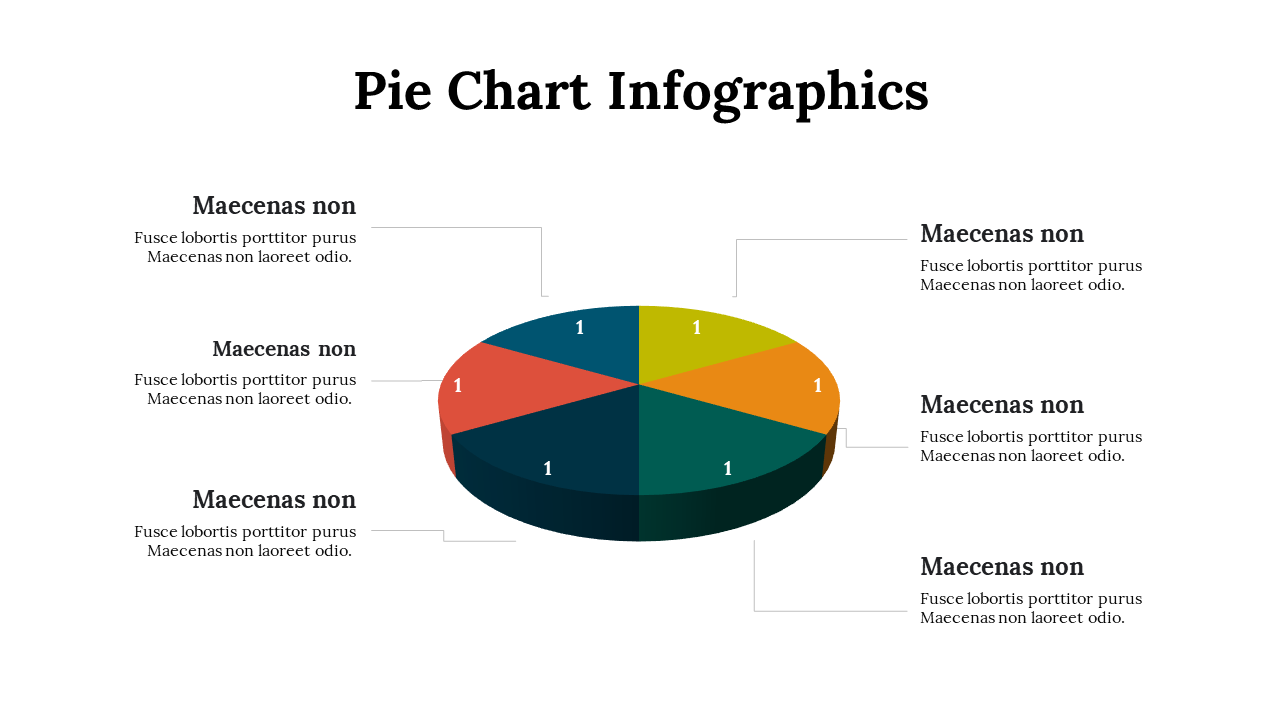 Pie Chart Infographics

Maecenas non
Fusce lobortis porttitor purus Maecenas non laoreet odio.

Maecenas non
Fusce lobortis porttitor purus Maecenas non laoreet odio.

Maecenas non
Fusce lobortis porttitor purus Maecenas non laoreet odio.

1
1
1
1
1
1

Maecenas non
Fusce lobortis porttitor purus Maecenas non laoreet odio.

Maecenas non
Fusce lobortis porttitor purus Maecenas non laoreet odio.

Maecenas non
Fusce lobortis porttitor purus Maecenas non laoreet odio.