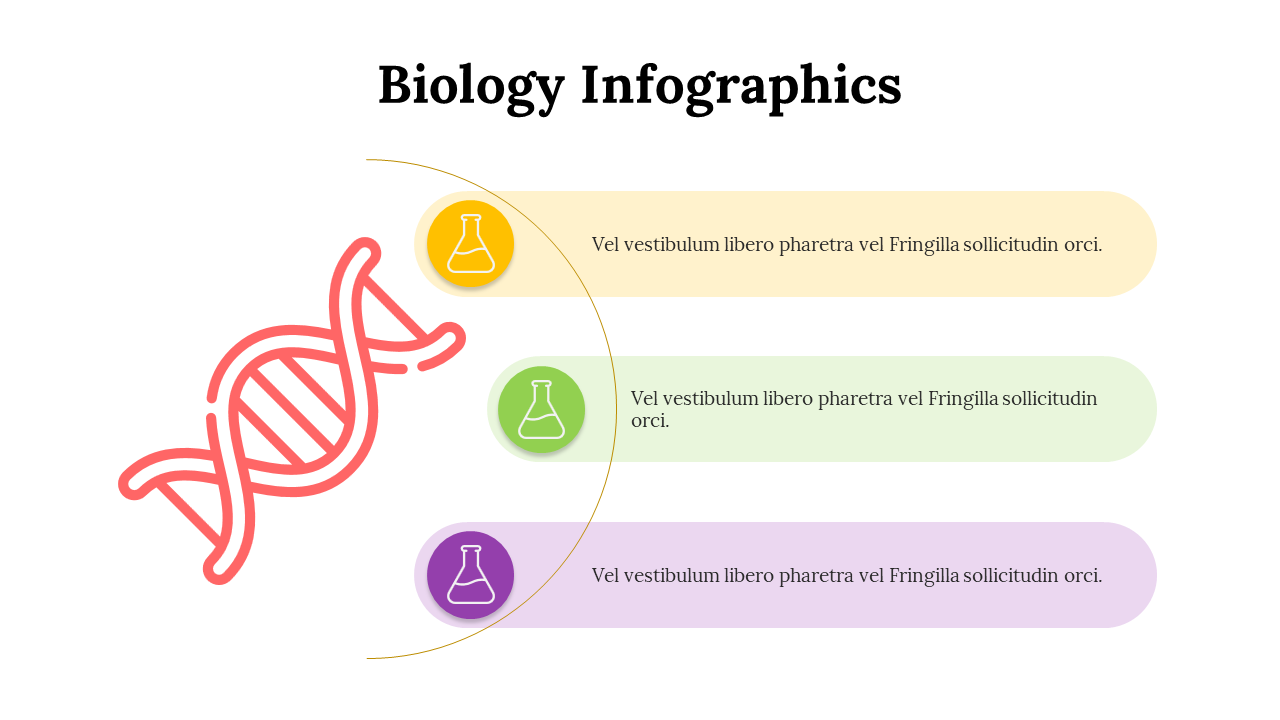 Biology Infographics

Vel vestibulum libero pharetra vel Fringilla sollicitudin orci.

Vel vestibulum libero pharetra vel Fringilla sollicitudin orci.

Vel vestibulum libero pharetra vel Fringilla sollicitudin orci.