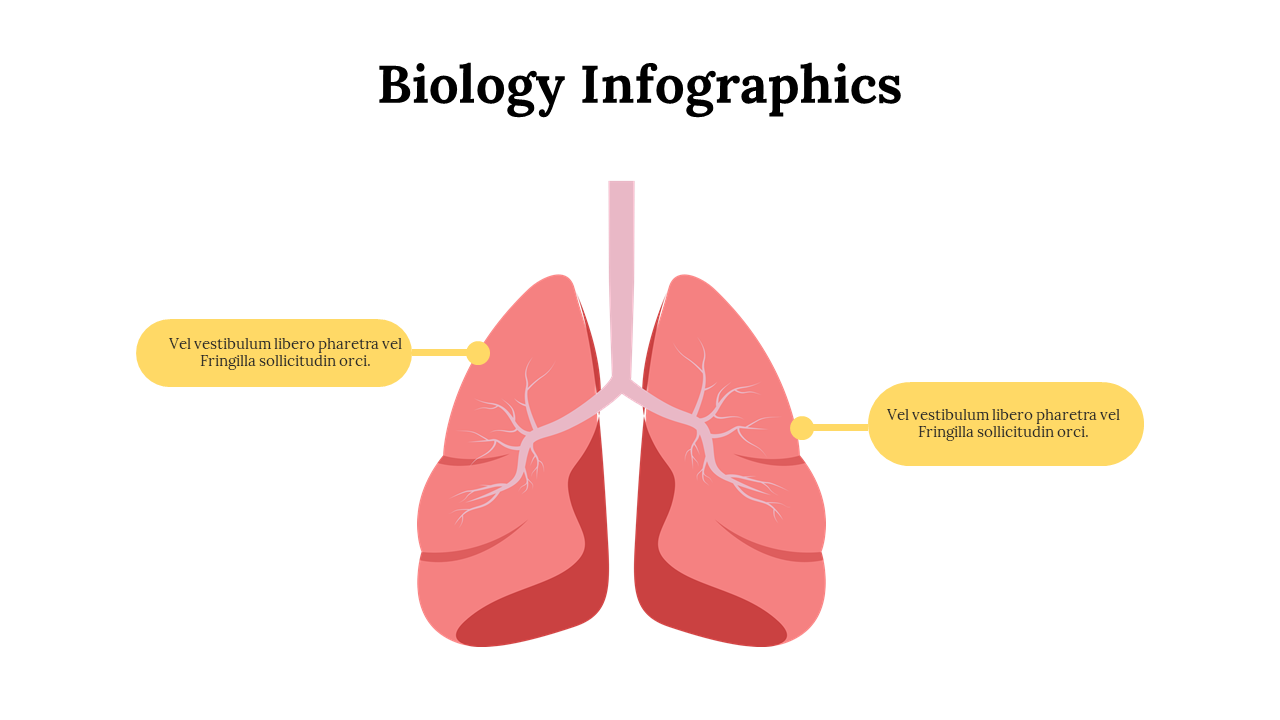 Biology Infographics

Vel vestibulum libero pharetra vel Fringilla sollicitudin orci.

Vel vestibulum libero pharetra vel Fringilla sollicitudin orci.