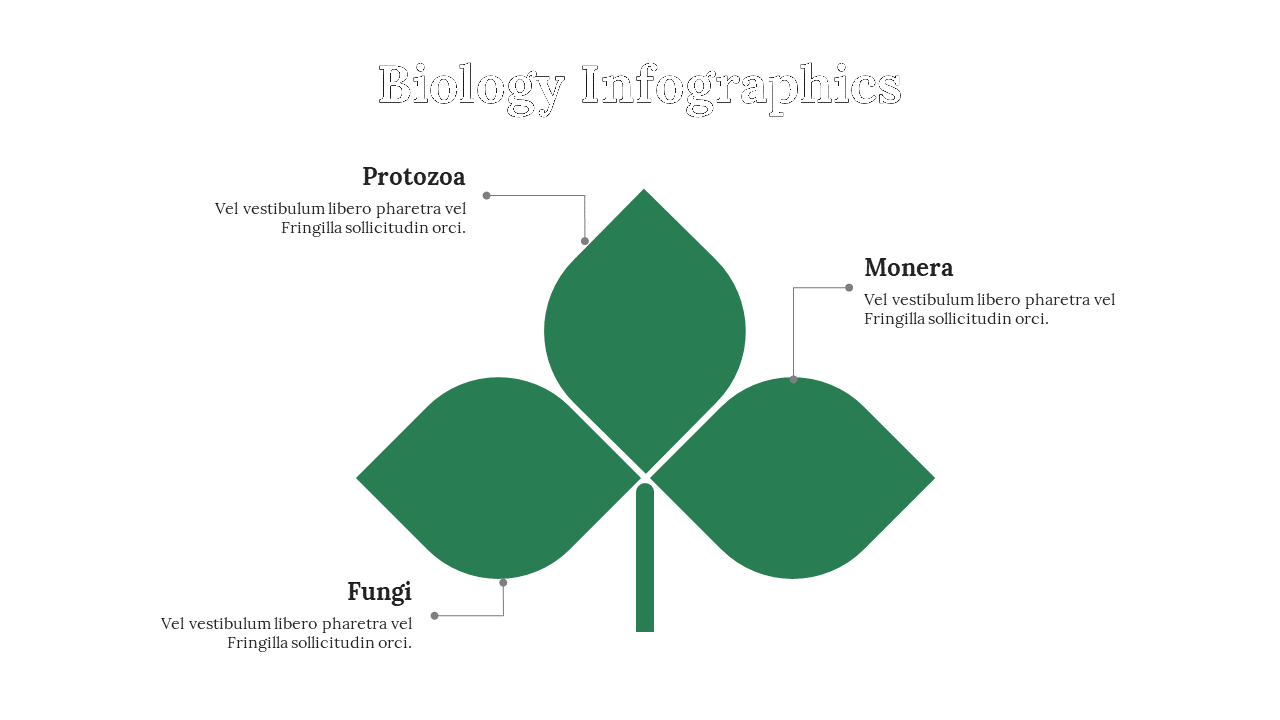 Biology Infographics

Protozoa
Vel vestibulum libero pharetra vel Fringilla sollicitudin orci.

Monera
Vel vestibulum libero pharetra vel Fringilla sollicitudin orci.

Fungi
Vel vestibulum libero pharetra vel Fringilla sollicitudin orci.