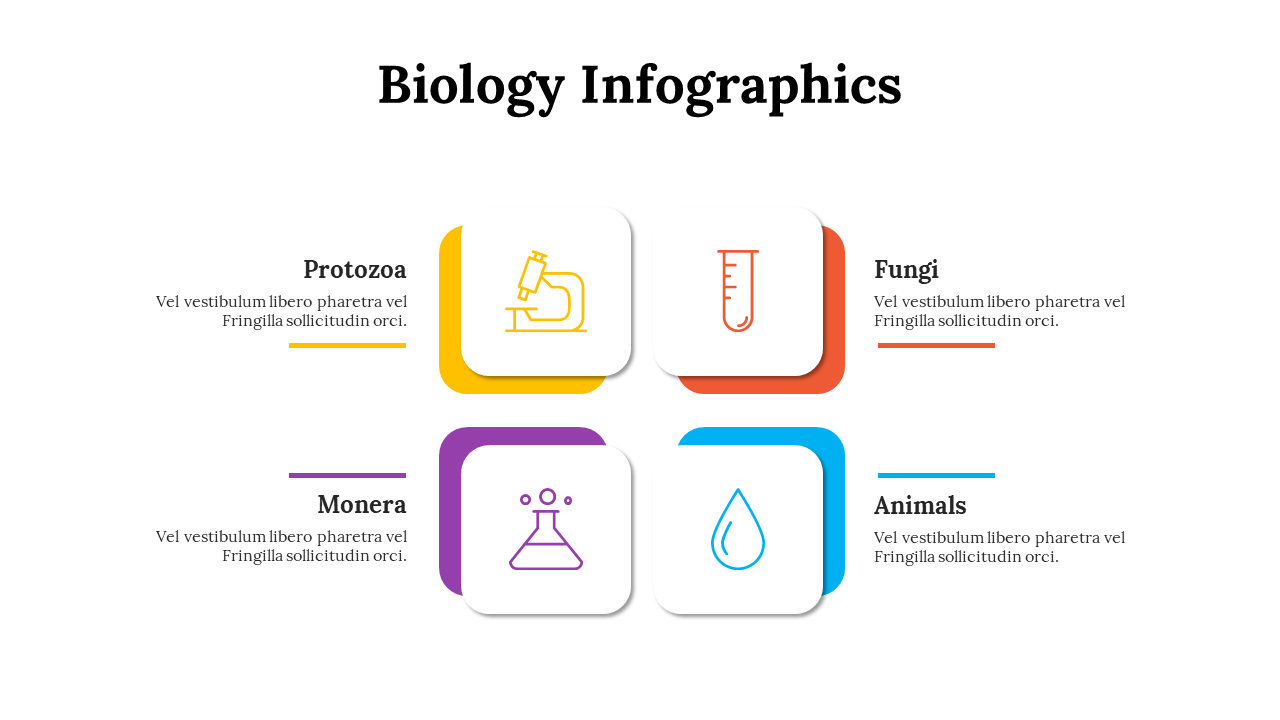 Biology Infographics

Protozoa
Vel vestibulum libero pharetra vel Fringilla sollicitudin orci.

Fungi
Vel vestibulum libero pharetra vel Fringilla sollicitudin orci.

Monera
Vel vestibulum libero pharetra vel Fringilla sollicitudin orci.

Animals
Vel vestibulum libero pharetra vel Fringilla sollicitudin orci.