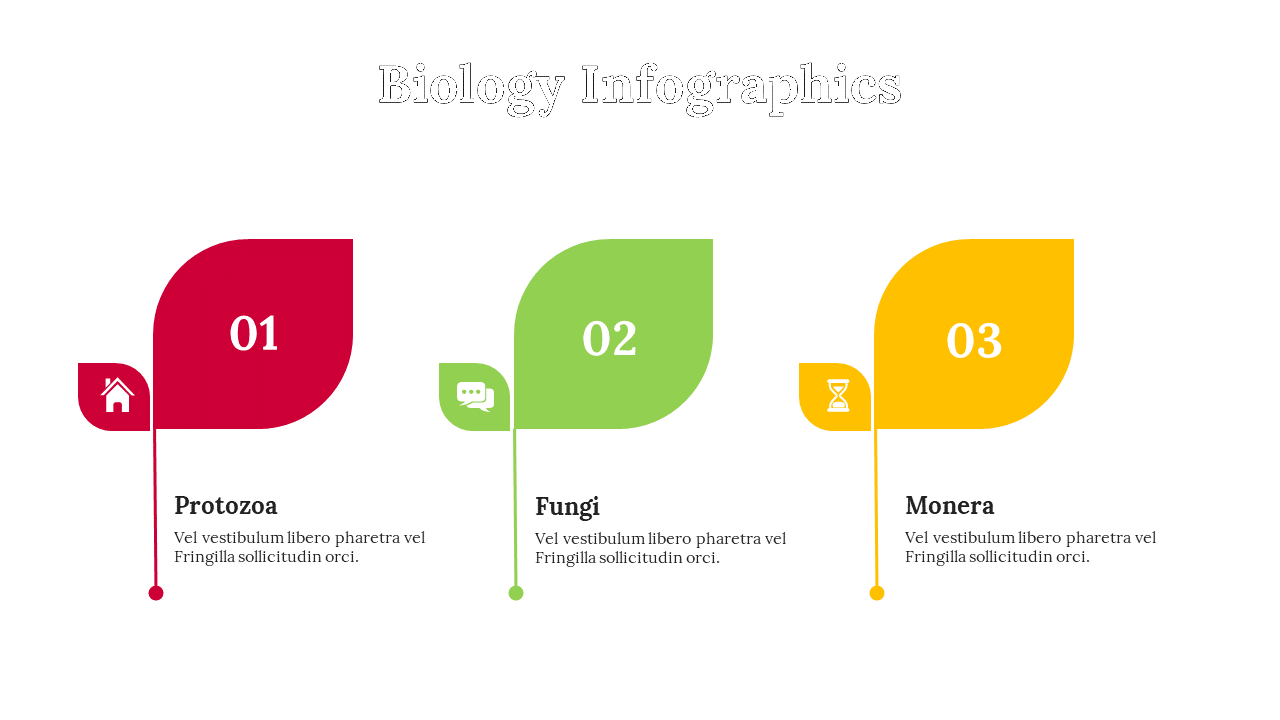 Biology Infographics

01

Protozoa

Vel vestibulum libero pharetra vel Fringilla sollicitudin orci.

02

Fungi

Vel vestibulum libero pharetra vel Fringilla sollicitudin orci.

03

Monera

Vel vestibulum libero pharetra vel Fringilla sollicitudin orci.