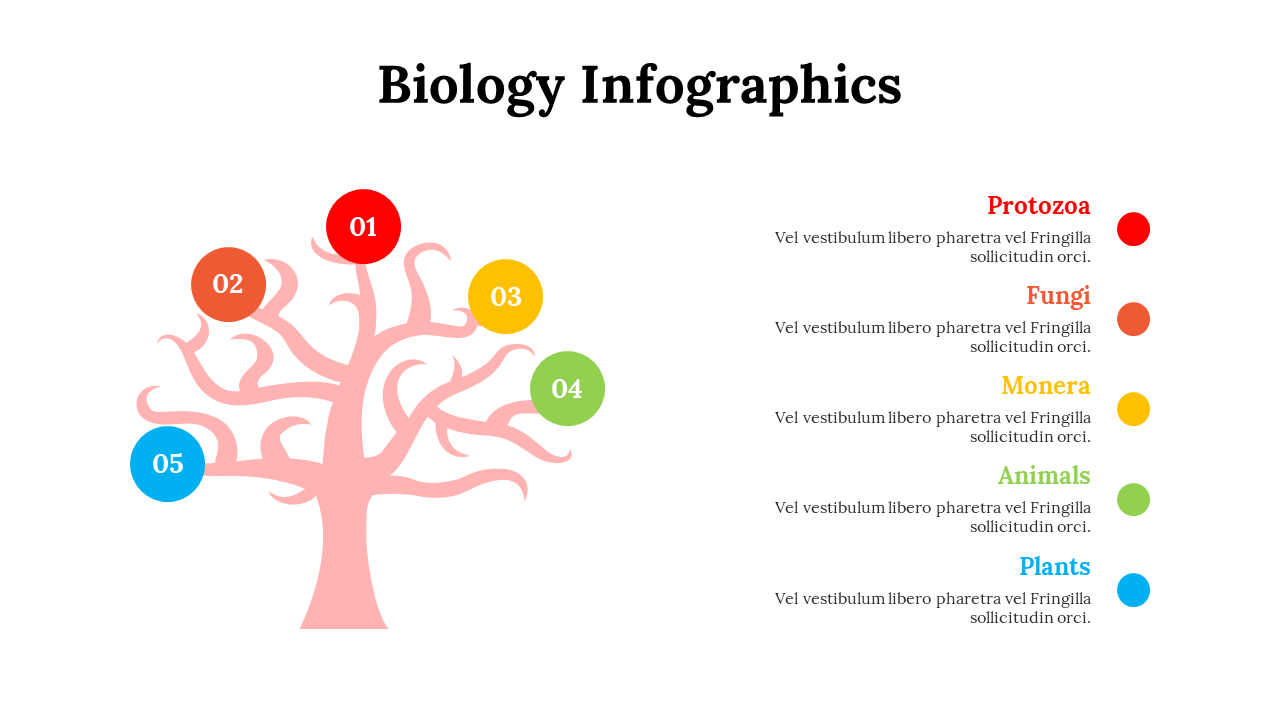 Biology Infographics

01

02

03

04

05

Protozoa
Vel vestibulum libero pharetra vel Fringilla sollicitudin orci.

Fungi
Vel vestibulum libero pharetra vel Fringilla sollicitudin orci.

Monera
Vel vestibulum libero pharetra vel Fringilla sollicitudin orci.

Animals
Vel vestibulum libero pharetra vel Fringilla sollicitudin orci.

Plants
Vel vestibulum libero pharetra vel Fringilla sollicitudin orci.