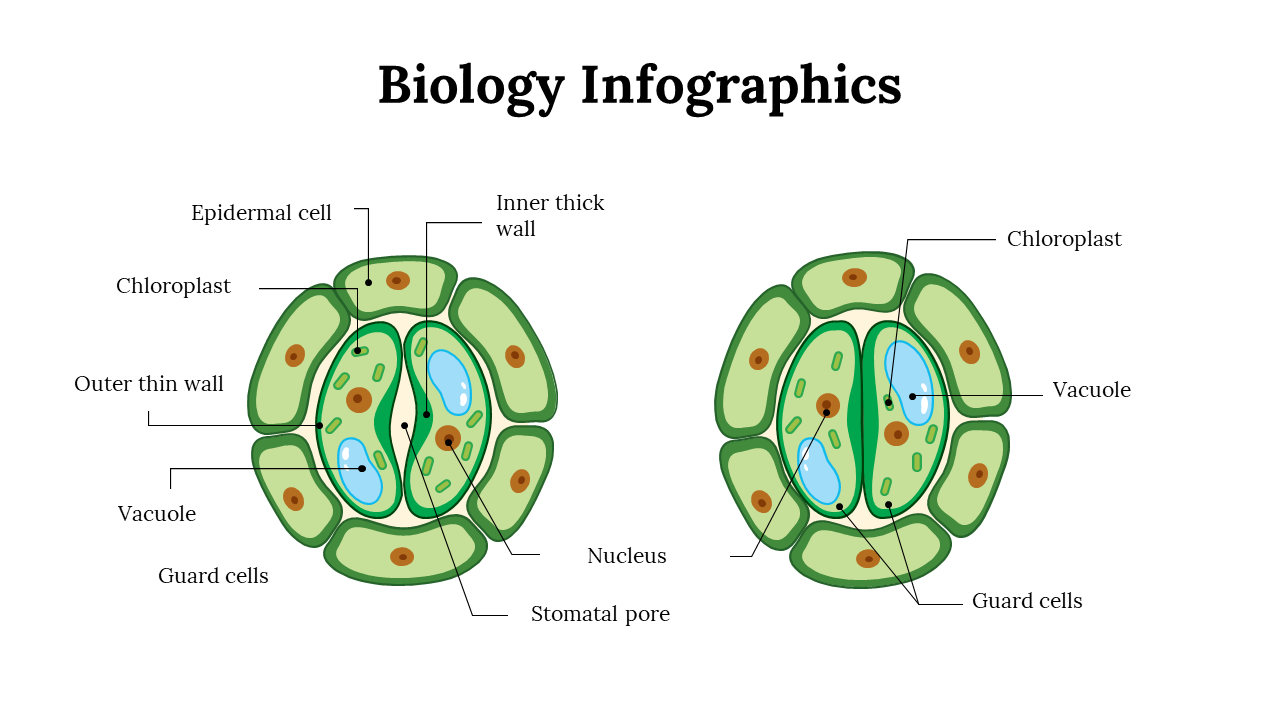 Biology Infographics

Epidermal cell

Inner thick wall

Chloroplast

Outer thin wall

Vacuole

Guard cells

Nucleus

Stomatal pore

Chloroplast

Vacuole

Guard cells