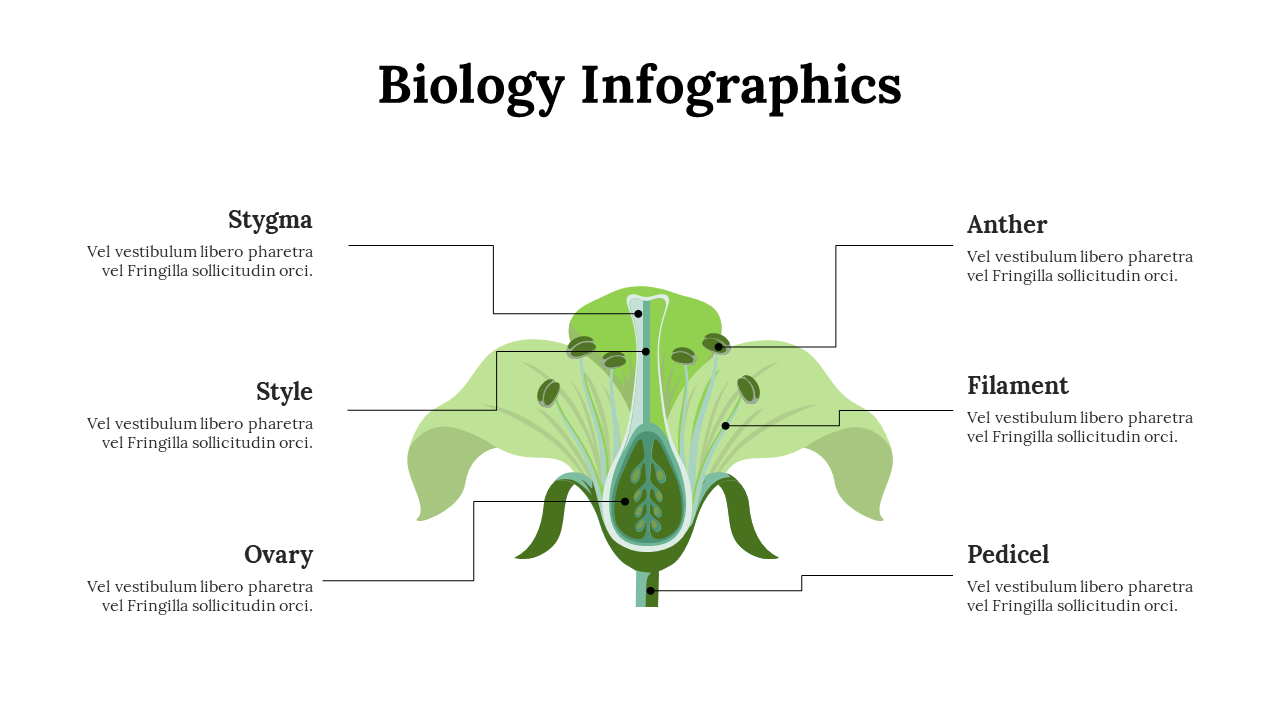 Biology Infographics

Stygma
Vel vestibulum libero pharetra vel Fringilla sollicitudin orci.

Style
Vel vestibulum libero pharetra vel Fringilla sollicitudin orci.

Ovary
Vel vestibulum libero pharetra vel Fringilla sollicitudin orci.

Anther
Vel vestibulum libero pharetra vel Fringilla sollicitudin orci.

Filament
Vel vestibulum libero pharetra vel Fringilla sollicitudin orci.

Pedicel
Vel vestibulum libero pharetra vel Fringilla sollicitudin orci.